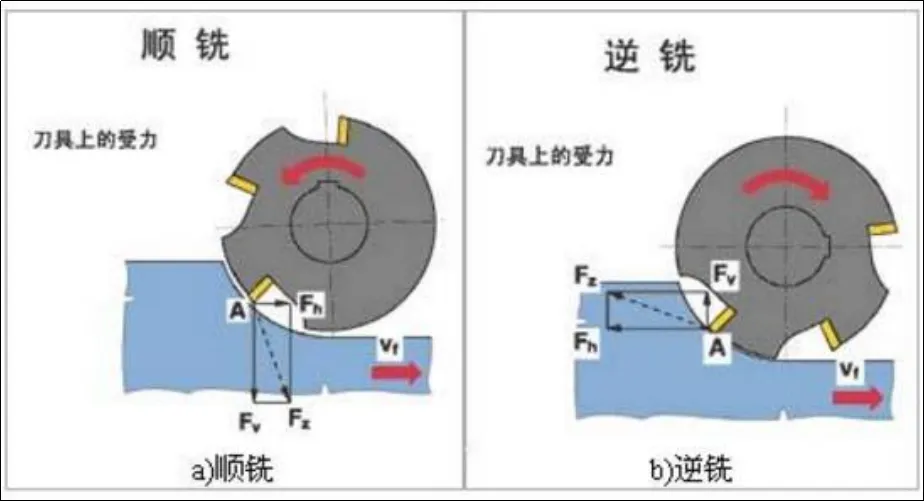 顺 铣

刀具上的受力

A

$F_h$

$v_f$

$F_v$

$F_z$

a)顺铣

逆 铣

刀具上的受力

$F_z$

$F_v$

$F_h$

A

$v_f$

b)逆铣