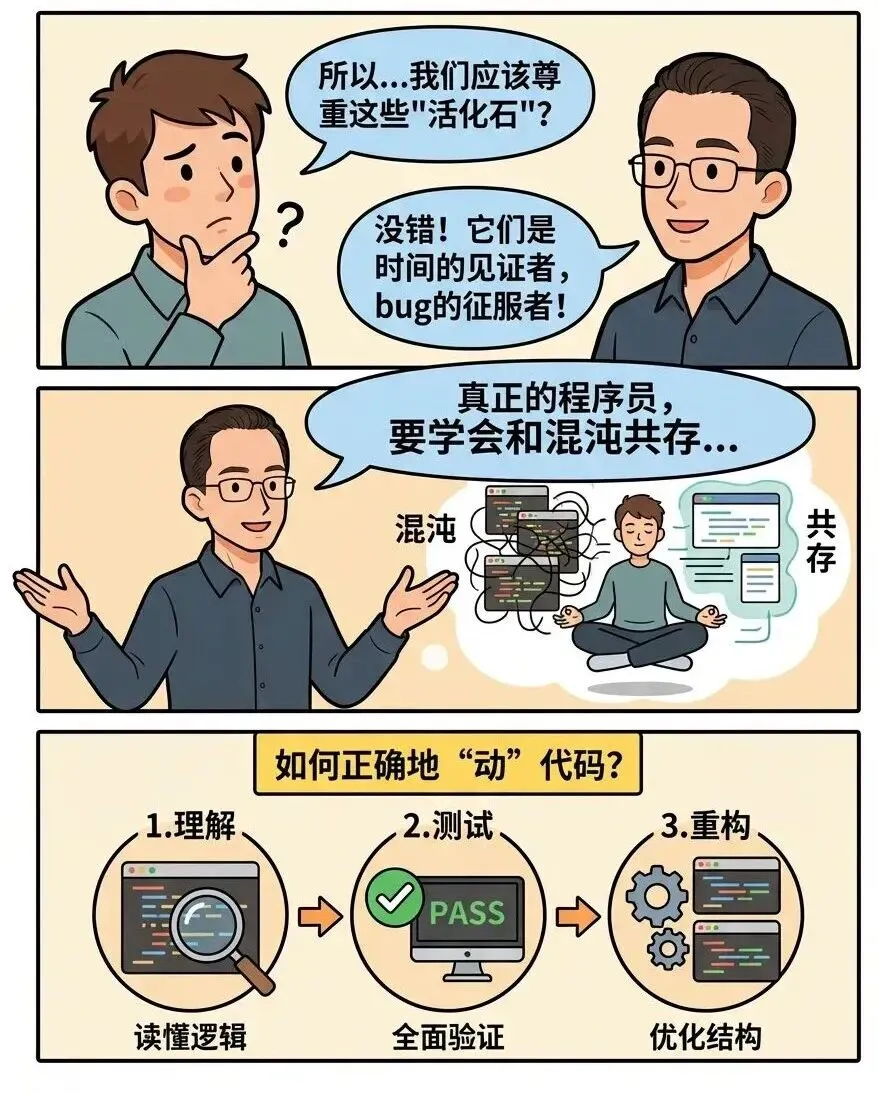 所以...我们应该尊重这些"活化石"?

?

没错！它们是时间的见证者，bug的征服者！

真正的程序员，要学会和混沌共存...

混沌

共存

如何正确地“动”代码?

1.理解

读懂逻辑

2.测试

PASS

全面验证

3.重构

优化结构