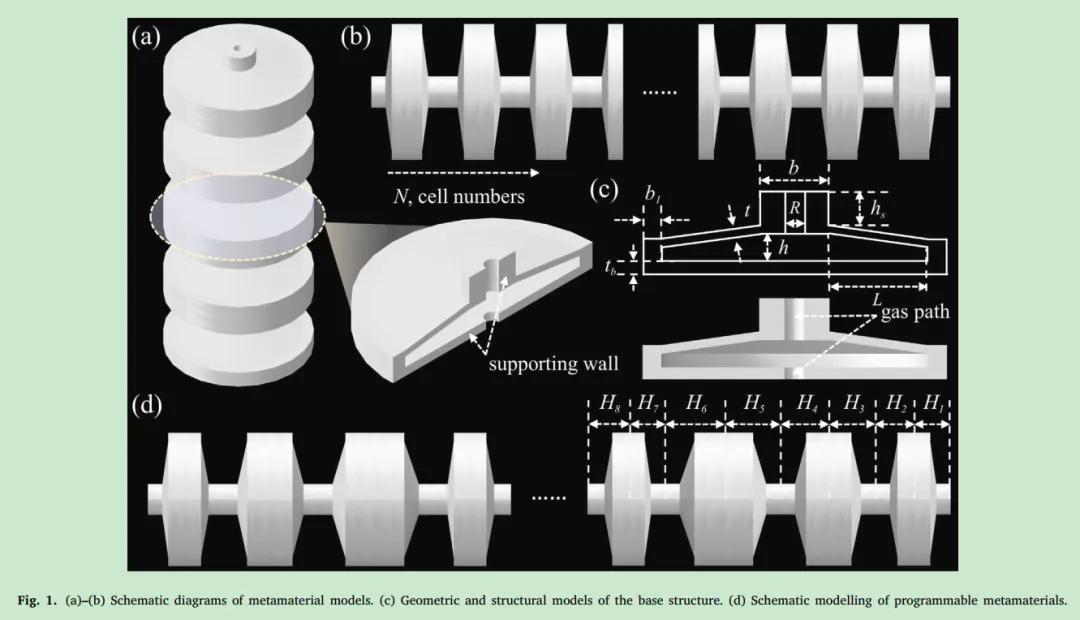 (a)

(b)

......

$N$, cell numbers

(c)

$b$

$b_1$

$t$

$R$

$h_s$

$h$

$t_b$

$L$

gas path

supporting wall

(d)

......

$H_8$ $H_7$ $H_6$ $H_5$ $H_4$ $H_3$ $H_2$ $H_1$

Fig. 1. (a)–(b) Schematic diagrams of metamaterial models. (c) Geometric and structural models of the base structure. (d) Schematic modelling of programmable metamaterials.