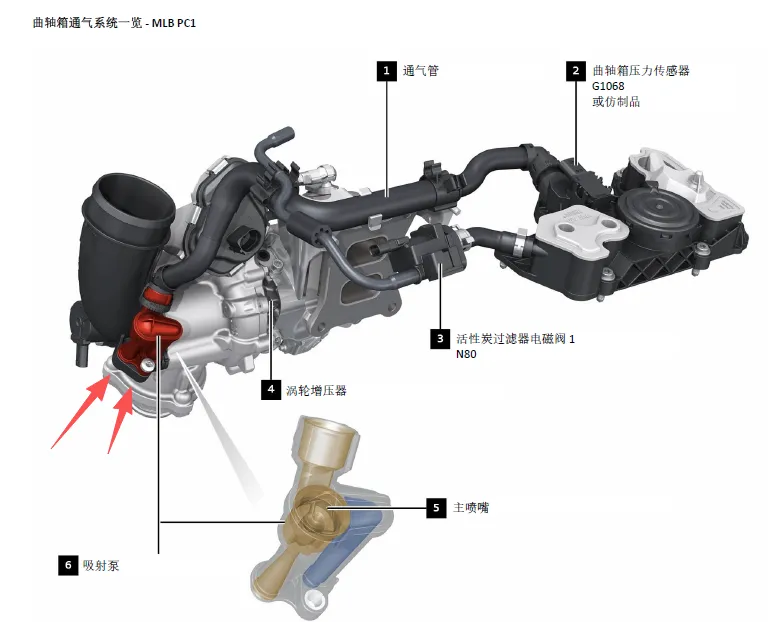 曲轴箱通气系统一览 - MLB PC1

1 通气管

2 曲轴箱压力传感器 G1068 或仿制品

3 活性炭过滤器电磁阀 1 N80

4 涡轮增压器

5 主喷嘴

6 吸射泵