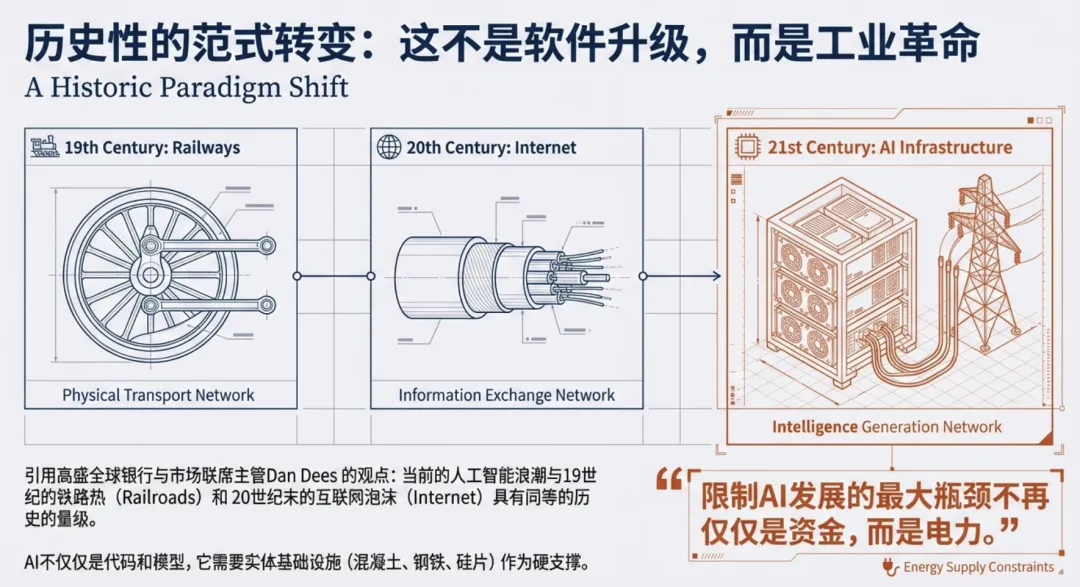 历史性的范式转变：这不是软件升级，而是工业革命

A Historic Paradigm Shift

19th Century: Railways

Physical Transport Network

20th Century: Internet

Information Exchange Network

21st Century: AI Infrastructure

Intelligence Generation Network

引用高盛全球银行与市场联席主管Dan Dees 的观点：当前的人工智能浪潮与19世纪的铁路热（Railroads）和 20世纪末的互联网泡沫（Internet）具有同等的历史的量级。

AI不仅仅是代码和模型，它需要实体基础设施（混凝土、钢铁、硅片）作为硬支撑。

“限制AI发展的最大瓶颈不再仅仅是资金，而是电力。”

Energy Supply Constraints