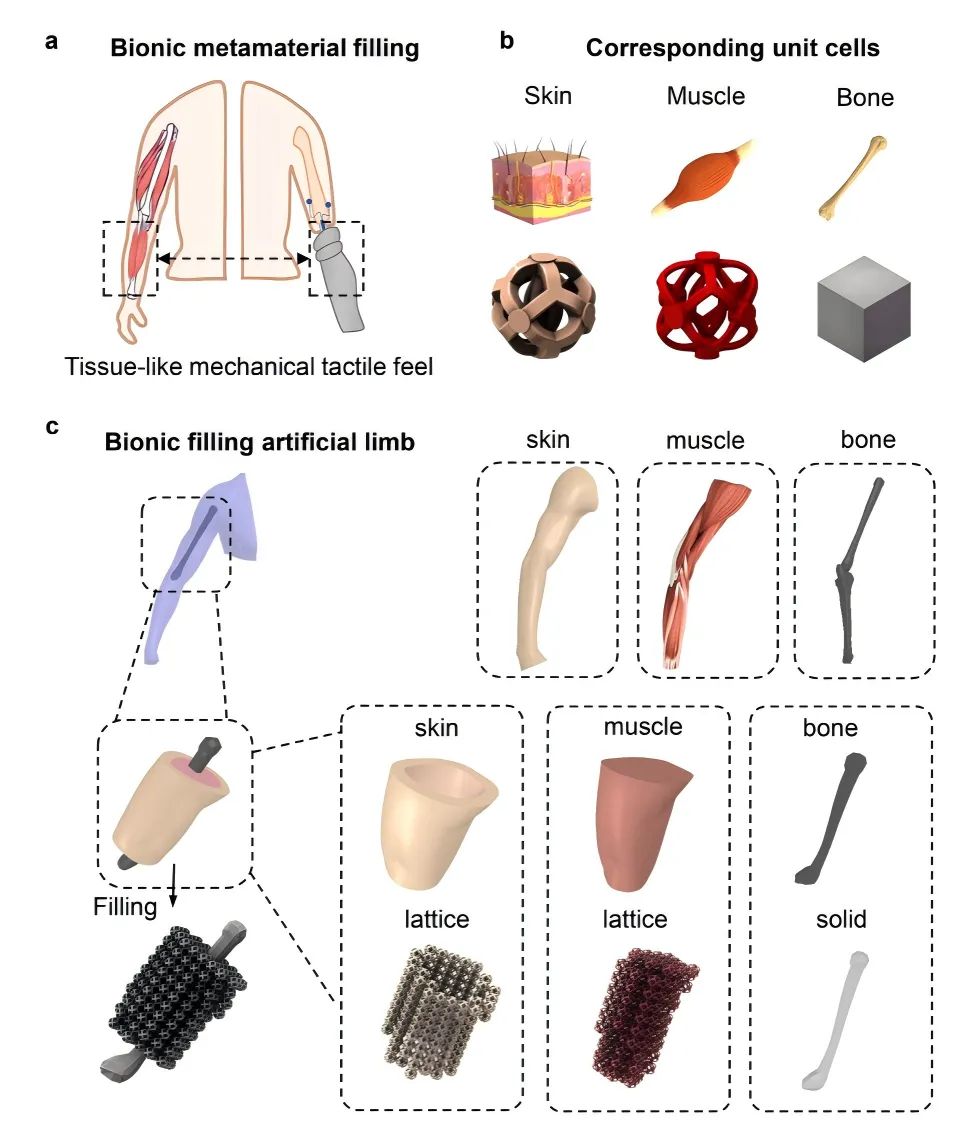 a

Bionic metamaterial filling

Tissue-like mechanical tactile feel

b

Corresponding unit cells

Skin

Muscle

Bone

c

Bionic filling artificial limb

skin

muscle

bone

Filling

skin

lattice

muscle

lattice

bone

solid