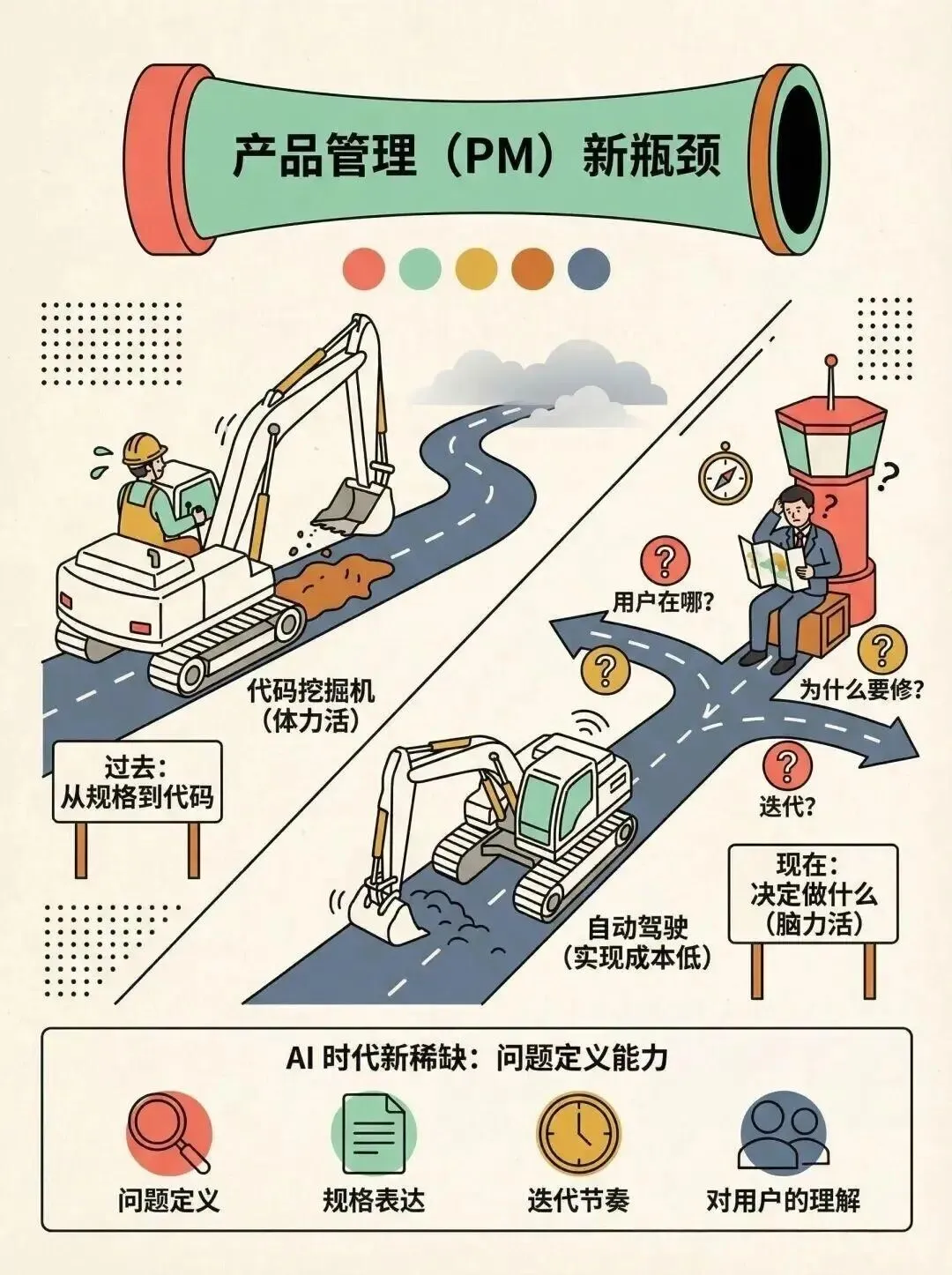 产品管理（PM）新瓶颈

代码挖掘机
（体力活）

过去：
从规格到代码

用户在哪？

为什么要修？

迭代？

自动驾驶
（实现成本低）

现在：
决定做什么
（脑力活）

AI 时代新稀缺：问题定义能力

问题定义

规格表达

迭代节奏

对用户的理解