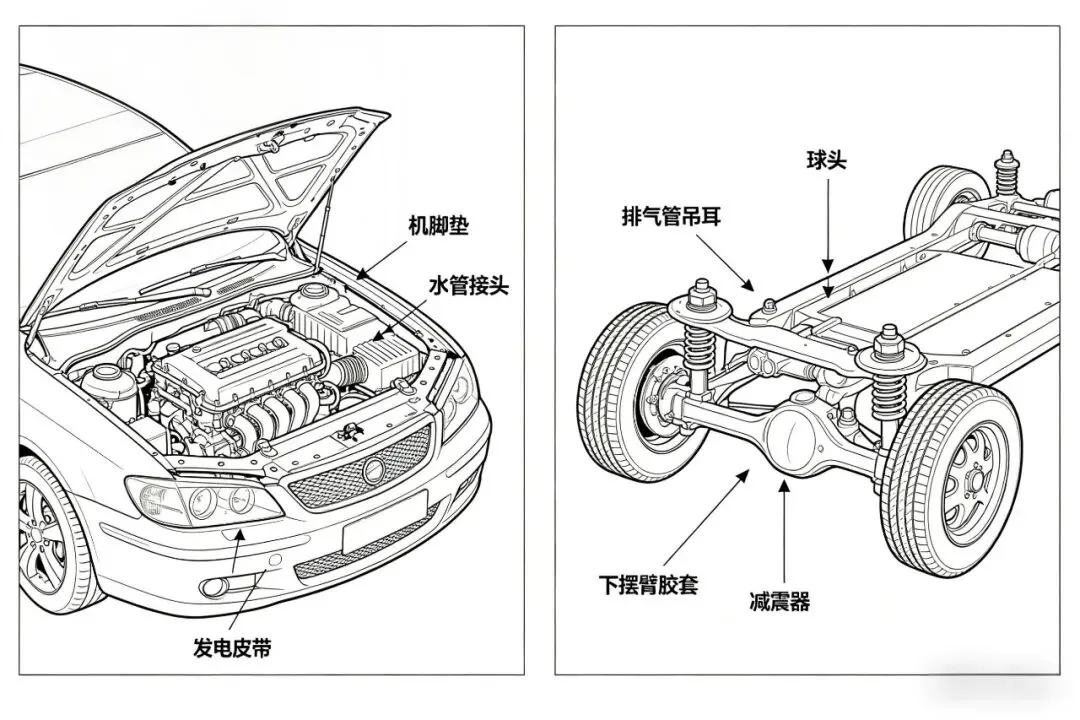 机脚垫

水管接头

发电皮带

球头

排气管吊耳

下摆臂胶套

减震器