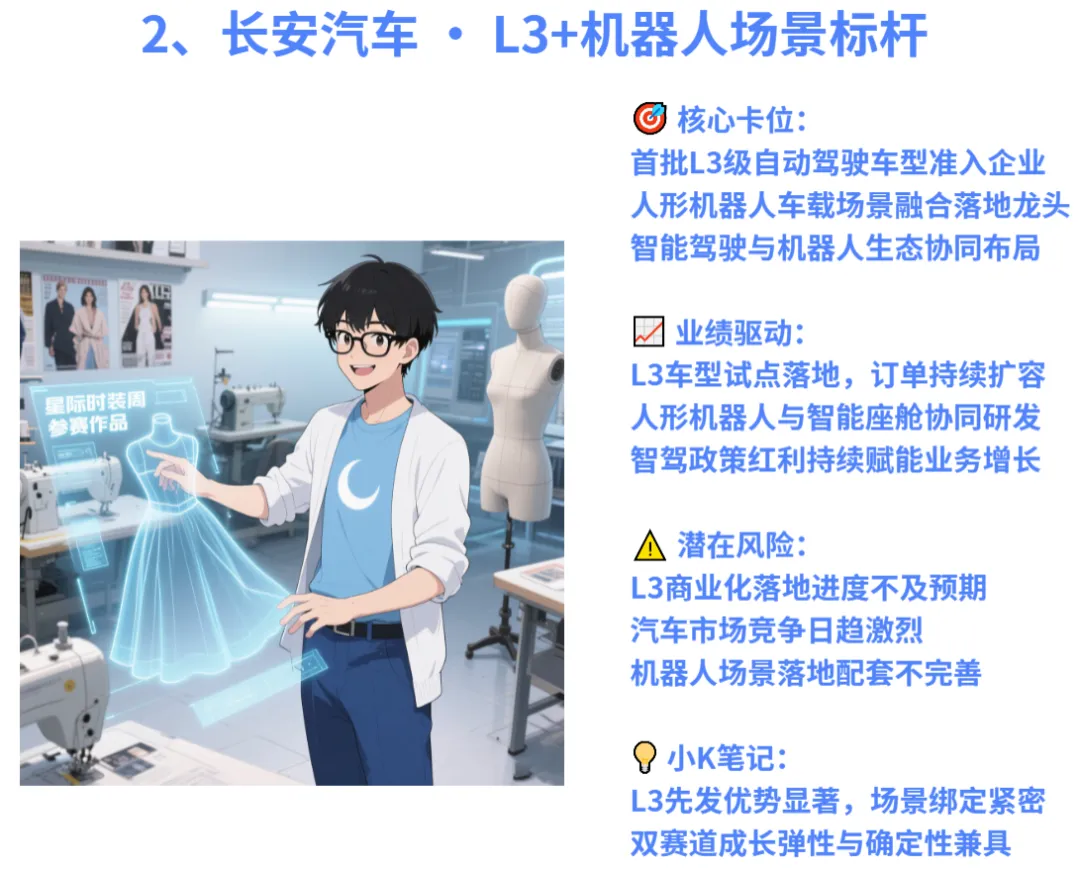 2、长安汽车 · L3+机器人场景标杆

星际时装周
参赛作品

🎯 核心卡位：
首批L3级自动驾驶车型准入企业
人形机器人车载场景融合落地龙头
智能驾驶与机器人生态协同布局

📈 业绩驱动：
L3车型试点落地，订单持续扩容
人形机器人与智能座舱协同研发
智驾政策红利持续赋能业务增长

⚠️ 潜在风险：
L3商业化落地进度不及预期
汽车市场竞争日趋激烈
机器人场景落地配套不完善

💡 小K笔记：
L3先发优势显著，场景绑定紧密
双赛道成长弹性与确定性兼具