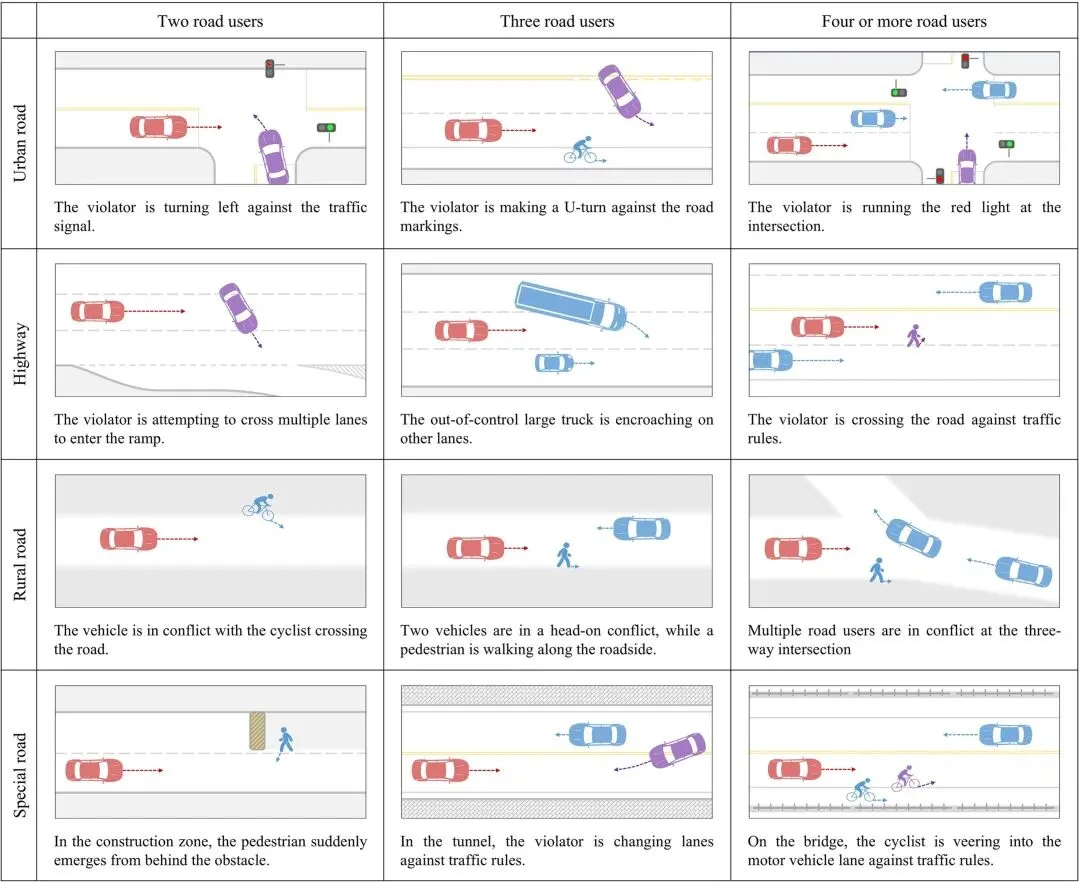 | | Two road users | Three road users | Four or more road users |
|---|---|---|---|
| Urban road | The violator is turning left against the traffic signal. | The violator is making a U-turn against the road markings. | The violator is running the red light at the intersection. |
| Highway | The violator is attempting to cross multiple lanes to enter the ramp. | The out-of-control large truck is encroaching on other lanes. | The violator is crossing the road against traffic rules. |
| Rural road | The vehicle is in conflict with the cyclist crossing the road. | Two vehicles are in a head-on conflict, while a pedestrian is walking along the roadside. | Multiple road users are in conflict at the three-way intersection |
| Special road | In the construction zone, the pedestrian suddenly emerges from behind the obstacle. | In the tunnel, the violator is changing lanes against traffic rules. | On the bridge, the cyclist is veering into the motor vehicle lane against traffic rules. |