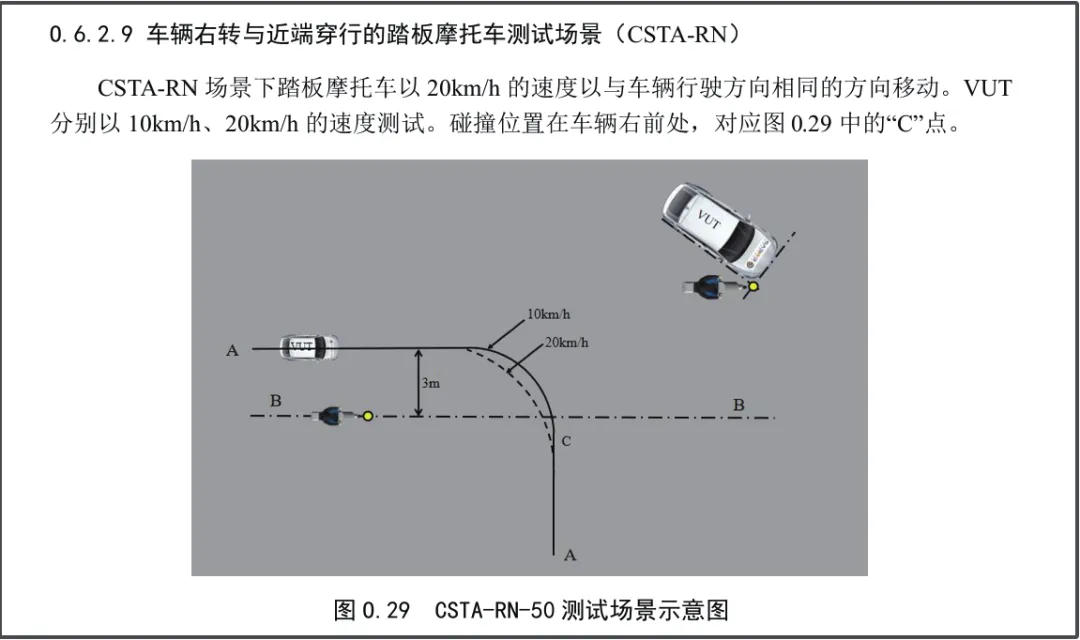 0.6.2.9 车辆右转与近端穿行的踏板摩托车测试场景（CSTA-RN）

CSTA-RN 场景下踏板摩托车以 20km/h 的速度以与车辆行驶方向相同的方向移动。VUT 分别以 10km/h、20km/h 的速度测试。碰撞位置在车辆右前处，对应图 0.29 中的“C”点。

VUT
10km/h
20km/h
A
VUT
3m
B
B
C
A

图 0.29 CSTA-RN-50 测试场景示意图