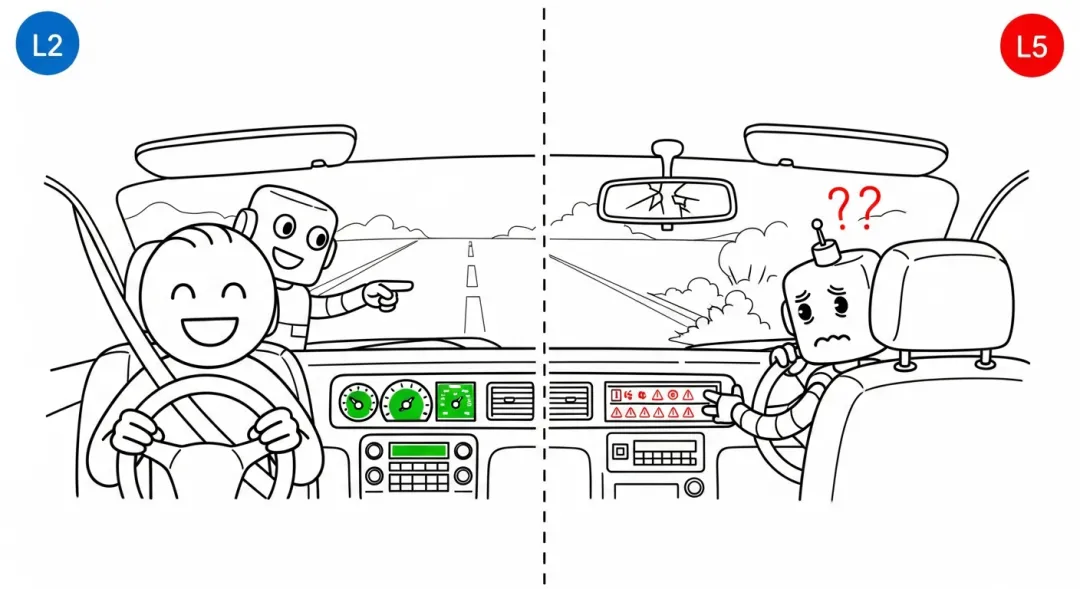 L2

L5

??