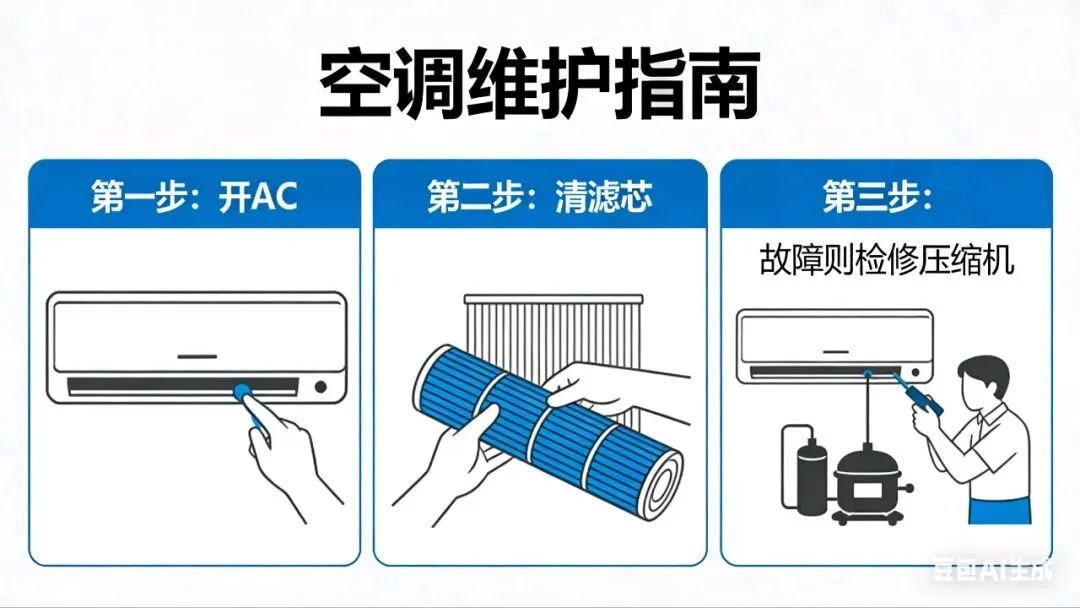 空调维护指南

第一步：开AC

第二步：清滤芯

第三步：

故障则检修压缩机

豆包AI生成