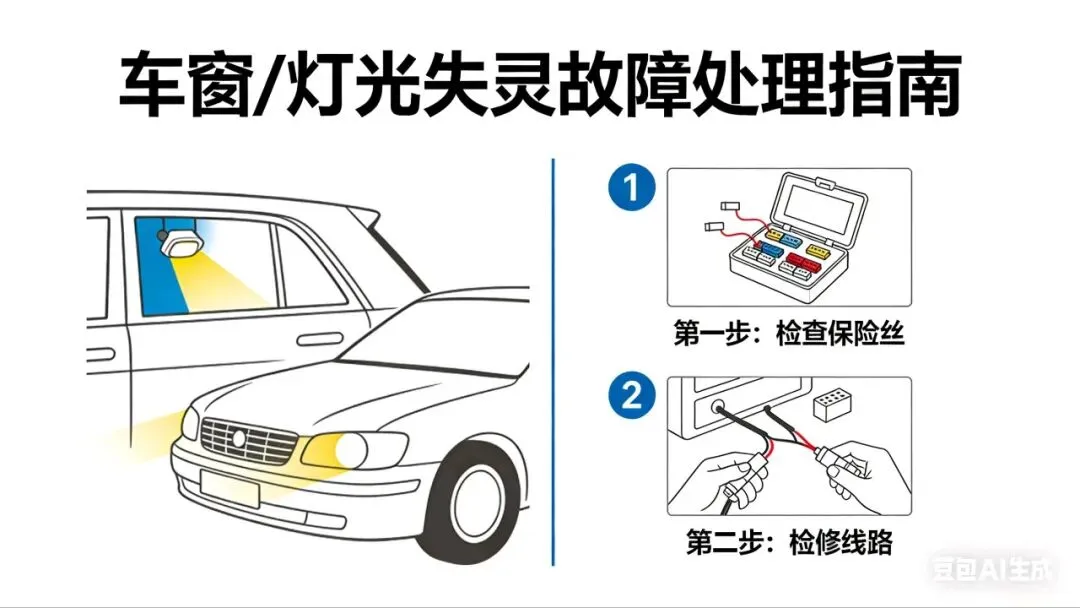 车窗/灯光失灵故障处理指南

1

第一步：检查保险丝

2

第二步：检修线路

豆包AI生成