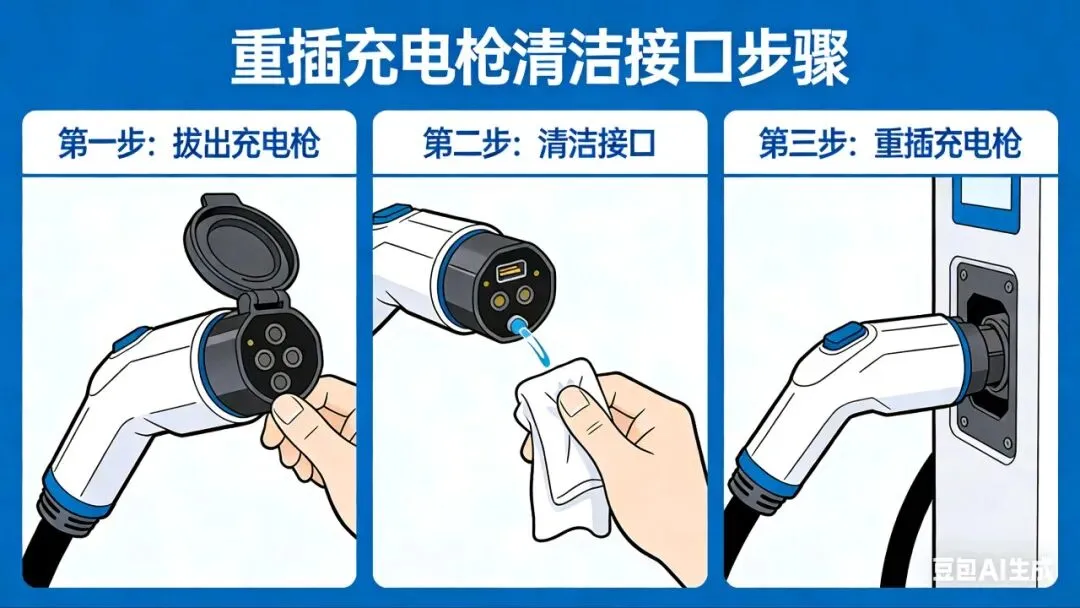 重插充电枪清洁接口步骤

第一步：拔出充电枪

第二步：清洁接口

第三步：重插充电枪

豆包AI生成