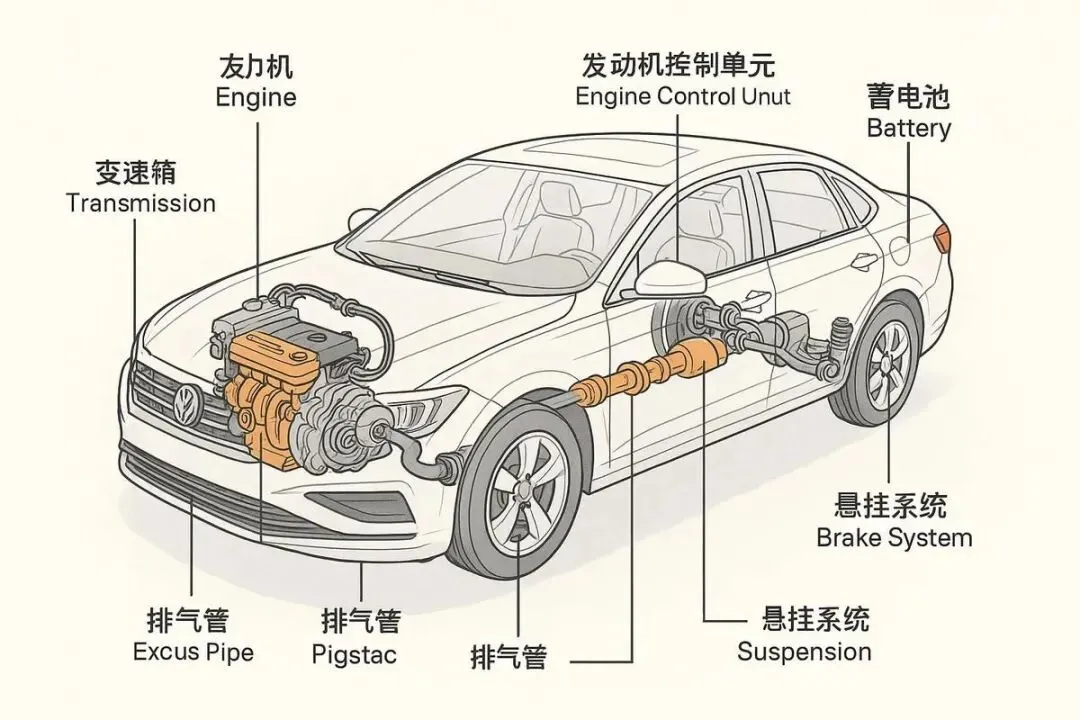 友力机
Engine

发动机控制单元
Engine Control Unut

蓄电池
Battery

变速箱
Transmission

悬挂系统
Brake System

排气管
Excus Pipe

排气管
Pigstac

排气管

悬挂系统
Suspension