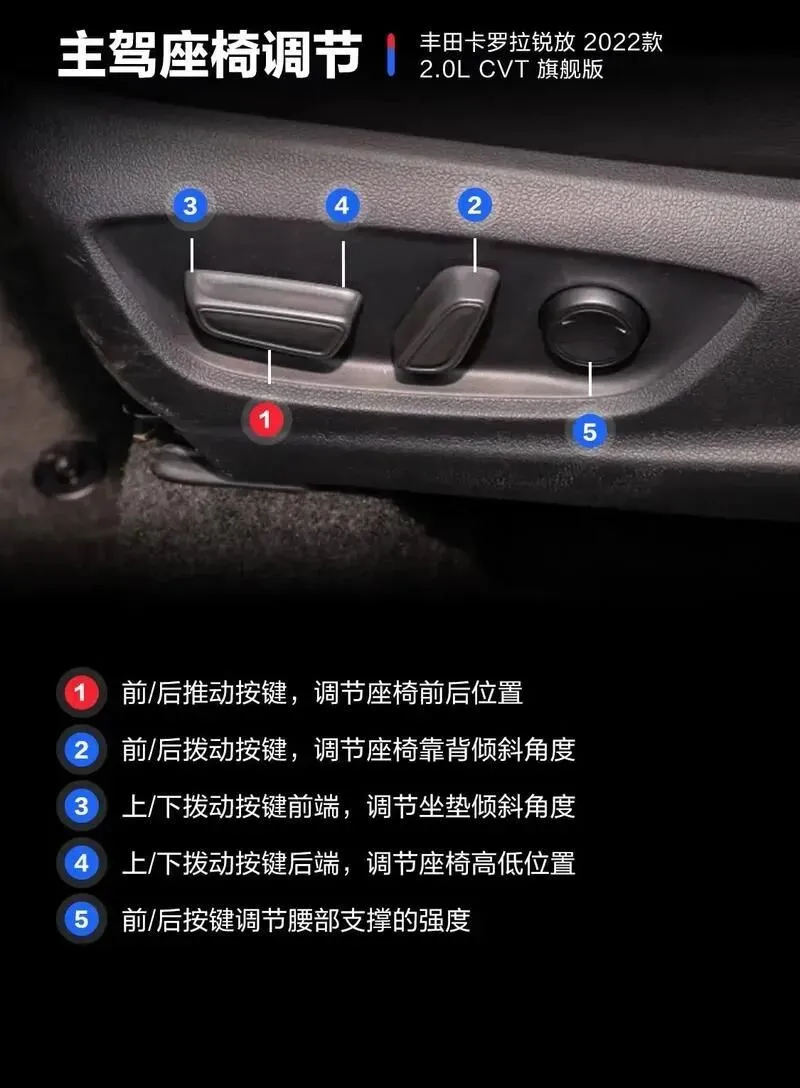 主驾座椅调节

丰田卡罗拉锐放 2022款
2.0L CVT 旗舰版

3
4
2
1
5

1 前/后推动按键，调节座椅前后位置
2 前/后拨动按键，调节座椅靠背倾斜角度
3 上/下拨动按键前端，调节坐垫倾斜角度
4 上/下拨动按键后端，调节座椅高低位置
5 前/后按键调节腰部支撑的强度