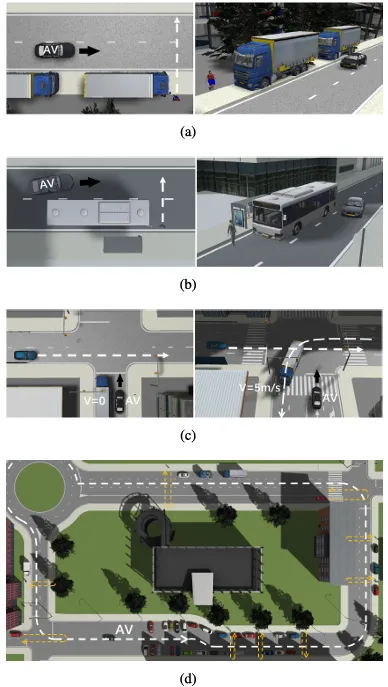 AV

(a)

AV

(b)

V=0 AV

V=5m/s AV

(c)

AV

(d)