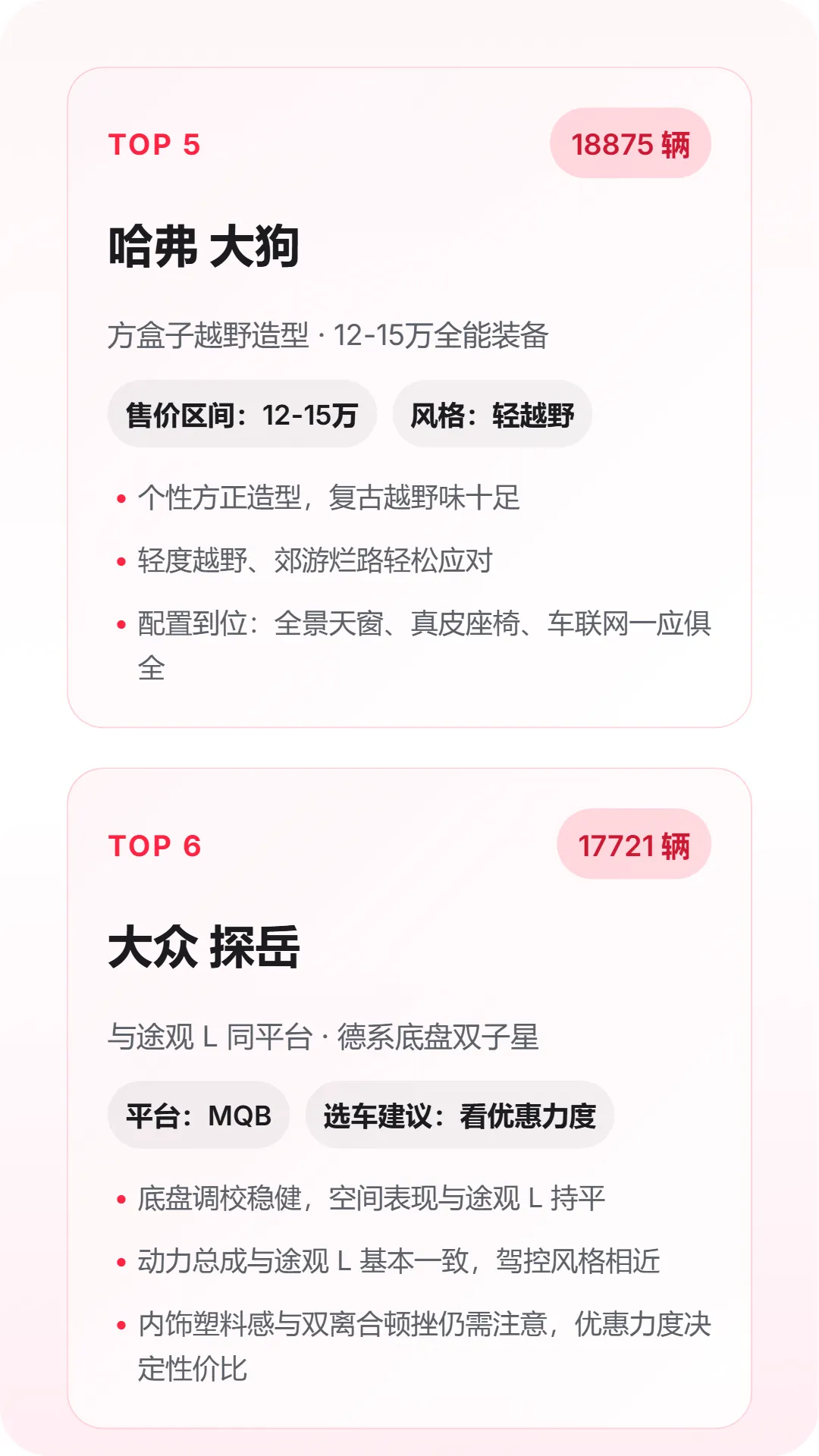 TOP 5

18875 辆

哈弗 大狗

方盒子越野造型 · 12-15万全能装备

售价区间：12-15万

风格：轻越野

• 个性方正造型，复古越野味十足

• 轻度越野、郊游烂路轻松应对

• 配置到位：全景天窗、真皮座椅、车联网一应俱全

TOP 6

17721 辆

大众 探岳

与途观 L 同平台 · 德系底盘双子星

平台：MQB

选车建议：看优惠力度

• 底盘调校稳健，空间表现与途观 L 持平

• 动力总成与途观 L 基本一致，驾控风格相近

• 内饰塑料感与双离合顿挫仍需注意，优惠力度决定性价比