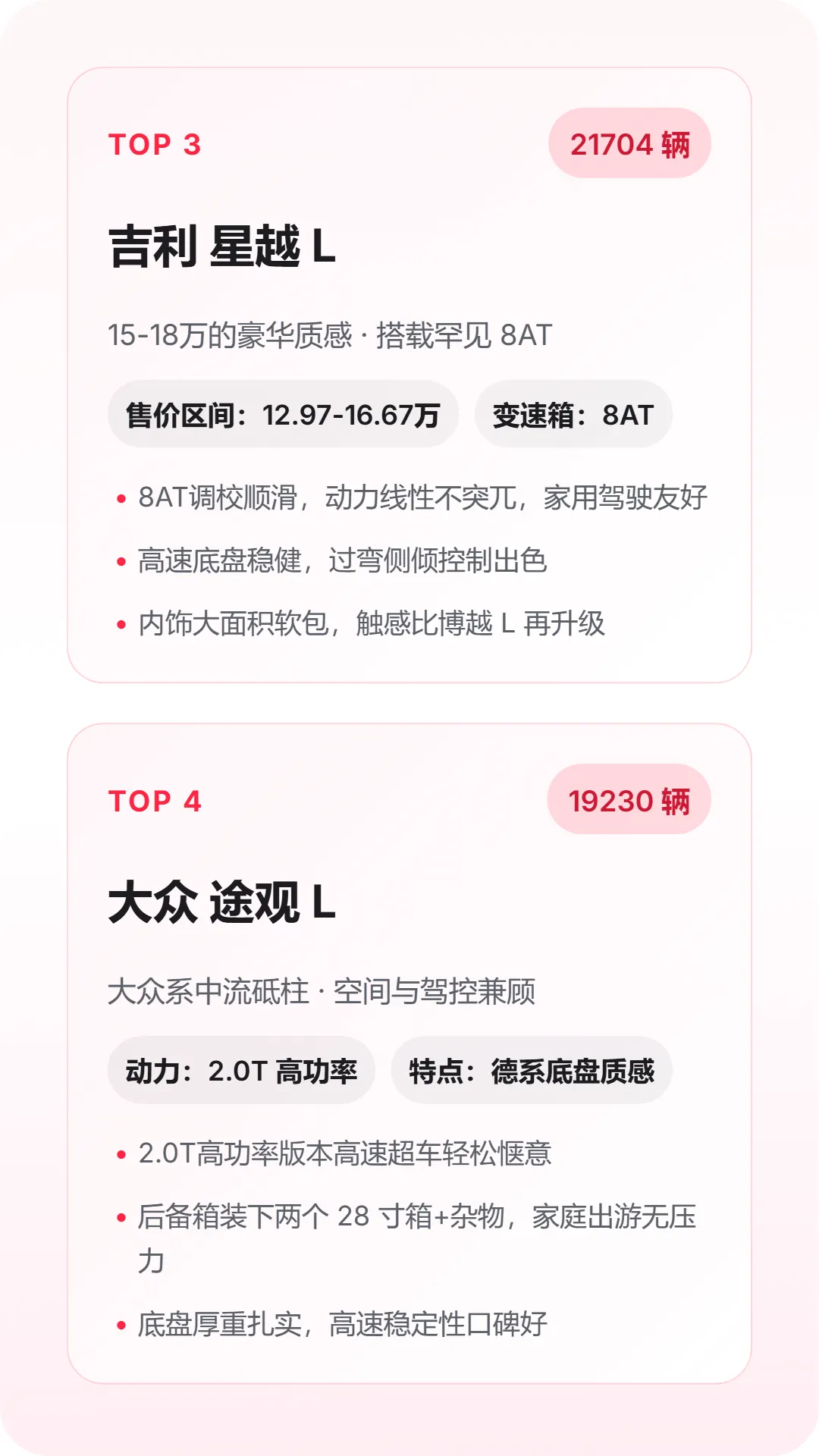 TOP 3

21704 辆

吉利 星越 L

15-18万的豪华质感 · 搭载罕见 8AT

售价区间：12.97-16.67万

变速箱：8AT

• 8AT调校顺滑，动力线性不突兀，家用驾驶友好
• 高速底盘稳健，过弯侧倾控制出色
• 内饰大面积软包，触感比博越 L 再升级

TOP 4

19230 辆

大众 途观 L

大众系中流砥柱 · 空间与驾控兼顾

动力：2.0T 高功率

特点：德系底盘质感

• 2.0T高功率版本高速超车轻松惬意
• 后备箱装下两个 28 寸箱+杂物，家庭出游无压力
• 底盘厚重扎实，高速稳定性口碑好