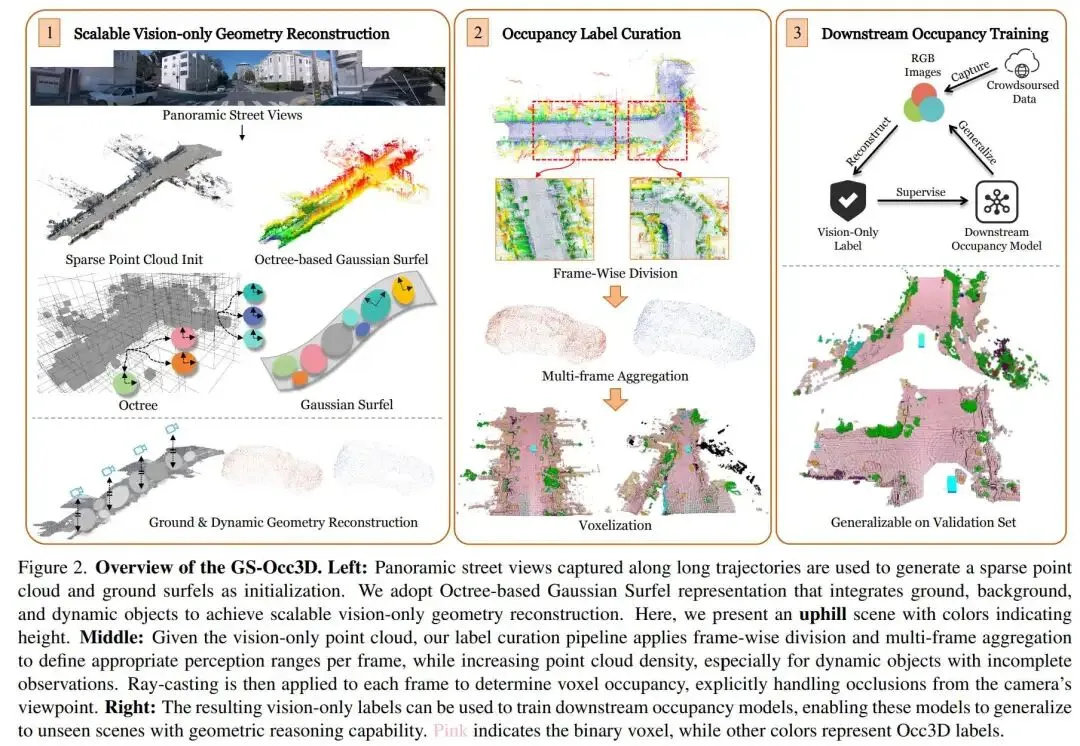 1 Scalable Vision-only Geometry Reconstruction

Panoramic Street Views

Sparse Point Cloud Init

Octree-based Gaussian Surfel

Octree

Gaussian Surfel

Ground & Dynamic Geometry Reconstruction

2 Occupancy Label Curation

Frame-Wise Division

Multi-frame Aggregation

Voxelization

3 Downstream Occupancy Training

RGB Images

Capture

Crowdsoursed Data

Reconstruct

Generalize

Supervise

Vision-Only Label

Downstream Occupancy Model

Generalizable on Validation Set

Figure 2. **Overview of the GS-Occ3D. Left:** Panoramic street views captured along long trajectories are used to generate a sparse point cloud and ground surfels as initialization. We adopt Octree-based Gaussian Surfel representation that integrates ground, background, and dynamic objects to achieve scalable vision-only geometry reconstruction. Here, we present an **uphill** scene with colors indicating height. **Middle:** Given the vision-only point cloud, our label curation pipeline applies frame-wise division and multi-frame aggregation to define appropriate perception ranges per frame, while increasing point cloud density, especially for dynamic objects with incomplete observations. Ray-casting is then applied to each frame to determine voxel occupancy, explicitly handling occlusions from the camera's viewpoint. **Right:** The resulting vision-only labels can be used to train downstream occupancy models, enabling these models to generalize to unseen scenes with geometric reasoning capability. Pink indicates the binary voxel, while other colors represent Occ3D labels.