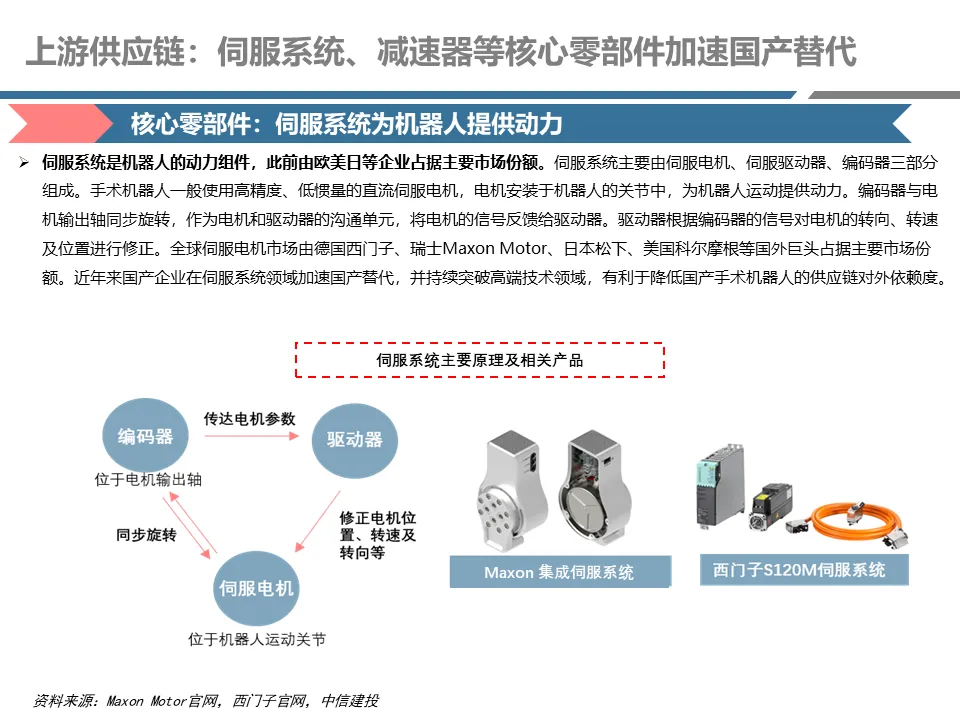 上游供应链：伺服系统、减速器等核心零部件加速国产替代

核心零部件：伺服系统为机器人提供动力

➢ 伺服系统是机器人的动力组件，此前由欧美日等企业占据主要市场份额。伺服系统主要由伺服电机、伺服驱动器、编码器三部分组成。手术机器人一般使用高精度、低惯量的直流伺服电机，电机安装于机器人的关节中，为机器人运动提供动力。编码器与电机输出轴同步旋转，作为电机和驱动器的沟通单元，将电机的信号反馈给驱动器。驱动器根据编码器的信号对电机的转向、转速及位置进行修正。全球伺服电机市场由德国西门子、瑞士Maxon Motor、日本松下、美国科尔摩根等国外巨头占据主要市场份额。近年来国产企业在伺服系统领域加速国产替代，并持续突破高端技术领域，有利于降低国产手术机器人的供应链对外依赖度。

伺服系统主要原理及相关产品

编码器
位于电机输出轴
传达电机参数
驱动器
同步旋转
修正电机位置、转速及转向等
伺服电机
位于机器人运动关节

Maxon 集成伺服系统
西门子S120M伺服系统

资料来源：Maxon Motor官网，西门子官网，中信建投