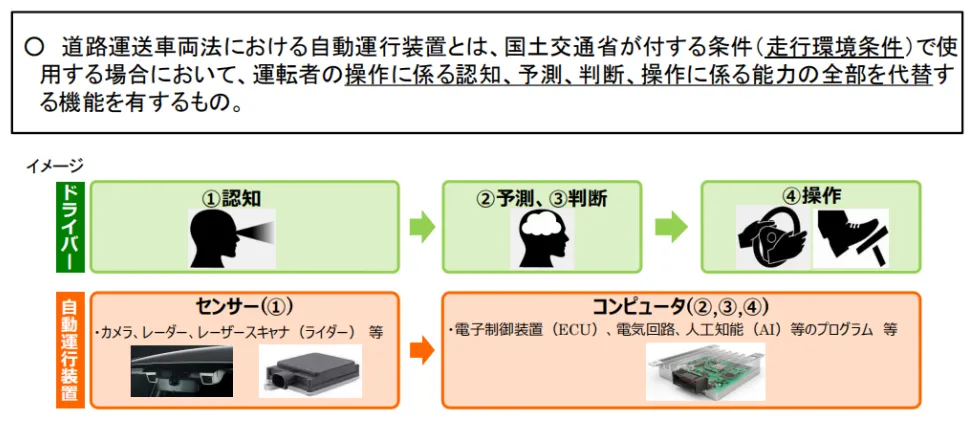 ○ 道路運送車両法における自動運行装置とは、国土交通省が付する条件（走行環境条件）で使用する場合において、運転者の操作に係る認知、予測、判断、操作に係る能力の全部を代替する機能を有するもの。

イメージ

ドライバー

①認知

②予測、③判断

④操作

自動運行装置

センサー（①）

・カメラ、レーダー、レーザースキャナ（ライダー） 等

コンピュータ（②,③,④）

・電子制御装置（ECU）、電気回路、人工知能（AI）等のプログラム 等