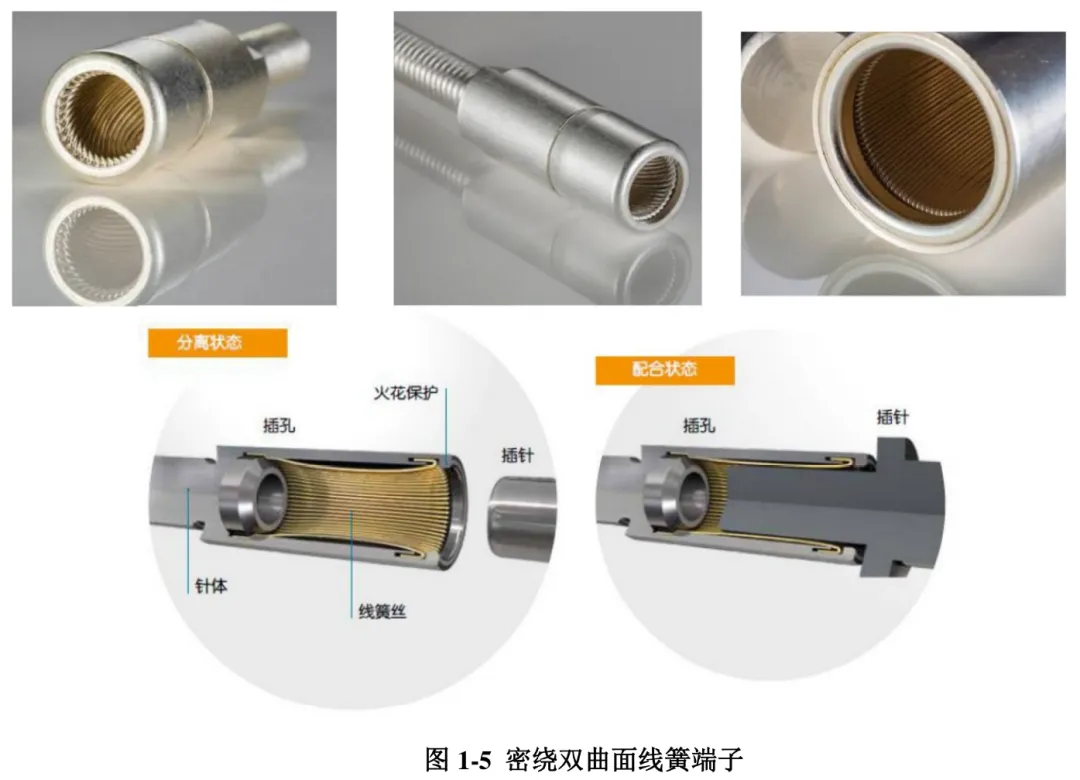 分离状态

火花保护

插孔

插针

针体

线簧丝

配合状态

插孔

插针

图 1-5 密绕双曲面线簧端子