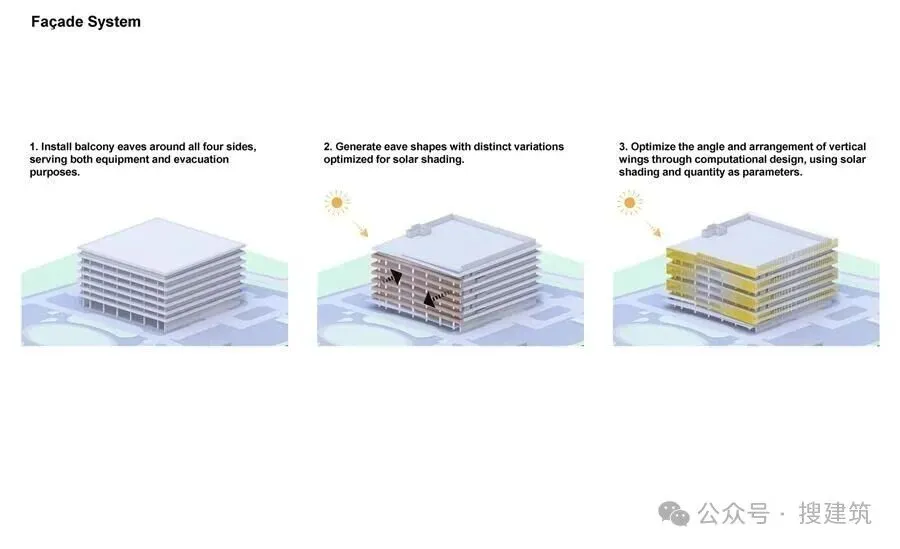 Façade System

1. Install balcony eaves around all four sides, serving both equipment and evacuation purposes.

2. Generate eave shapes with distinct variations optimized for solar shading.

3. Optimize the angle and arrangement of vertical wings through computational design, using solar shading and quantity as parameters.

公众号 · 搜建筑