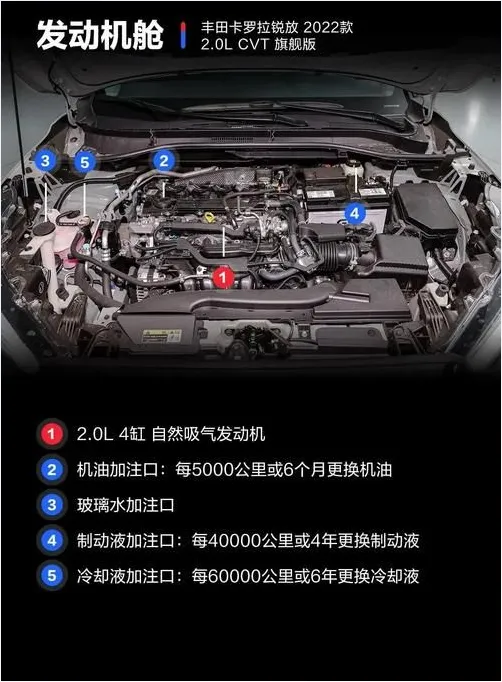 发动机舱

丰田卡罗拉锐放 2022款
2.0L CVT 旗舰版

3 5 2 4 1

1 2.0L 4缸 自然吸气发动机

2 机油加注口：每5000公里或6个月更换机油

3 玻璃水加注口

4 制动液加注口：每40000公里或4年更换制动液

5 冷却液加注口：每60000公里或6年更换冷却液