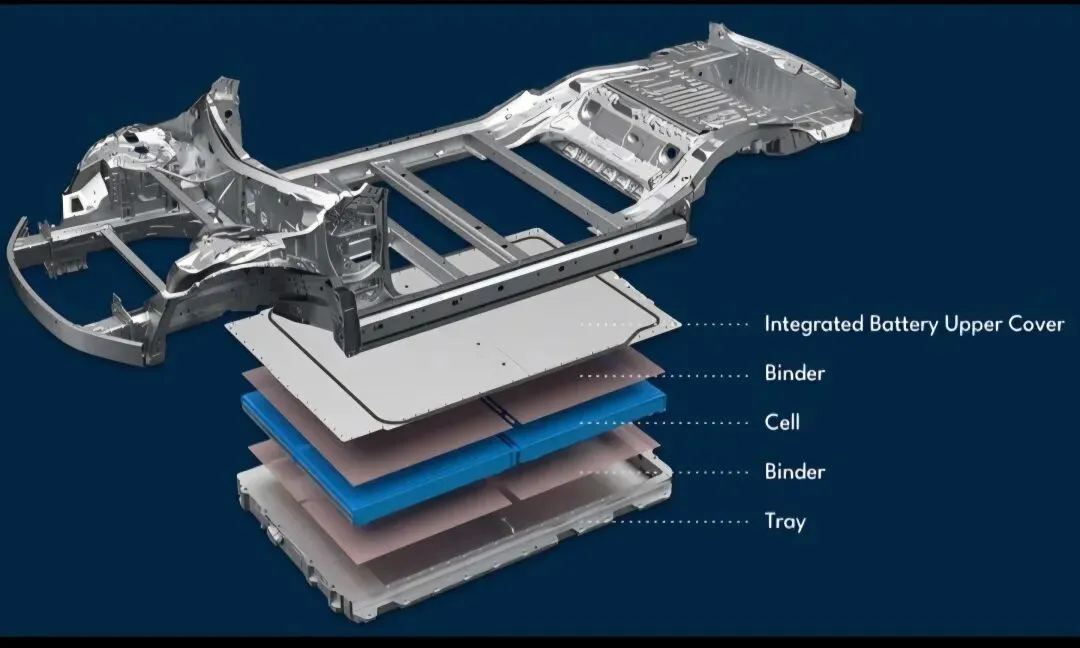 Integrated Battery Upper Cover
Binder
Cell
Binder
Tray