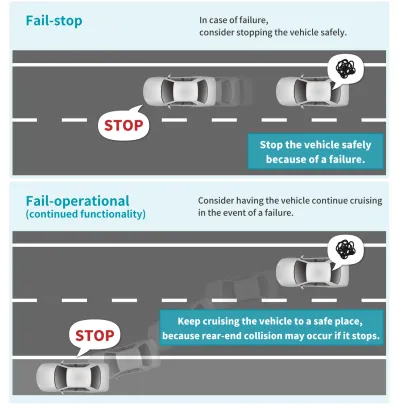 Fail-stop

In case of failure, consider stopping the vehicle safely.

STOP

Stop the vehicle safely because of a failure.

Fail-operational
(continued functionality)

Consider having the vehicle continue cruising in the event of a failure.

Keep cruising the vehicle to a safe place, because rear-end collision may occur if it stops.

STOP