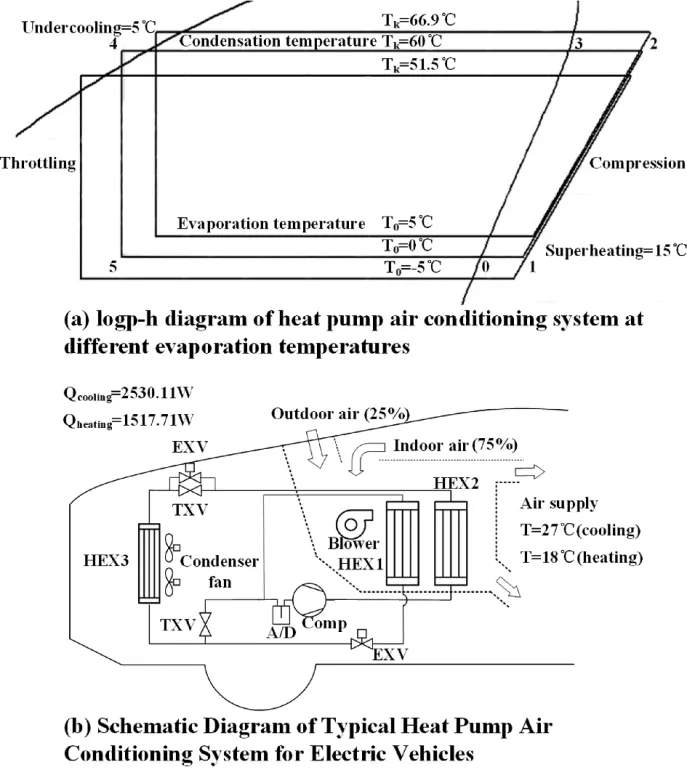 Undercooling=5℃

$T_k$=66.9℃

4 Condensation temperature $T_k$=60℃ 3 2

$T_k$=51.5℃

Throttling

Compression

Evaporation temperature $T_0$=5℃

$T_0$=0℃

Superheating=15℃

5 $T_0$=-5℃ 0 1

(a) logp-h diagram of heat pump air conditioning system at different evaporation temperatures

$Q_{cooling}$=2530.11W

$Q_{heating}$=1517.71W

Outdoor air (25%)

Indoor air (75%)

EXV

TXV

HEX2

Air supply

T=27℃(cooling)

T=18℃(heating)

HEX3

Condenser fan

Blower

HEX1

TXV

A/D

Comp

EXV

(b) Schematic Diagram of Typical Heat Pump Air Conditioning System for Electric Vehicles