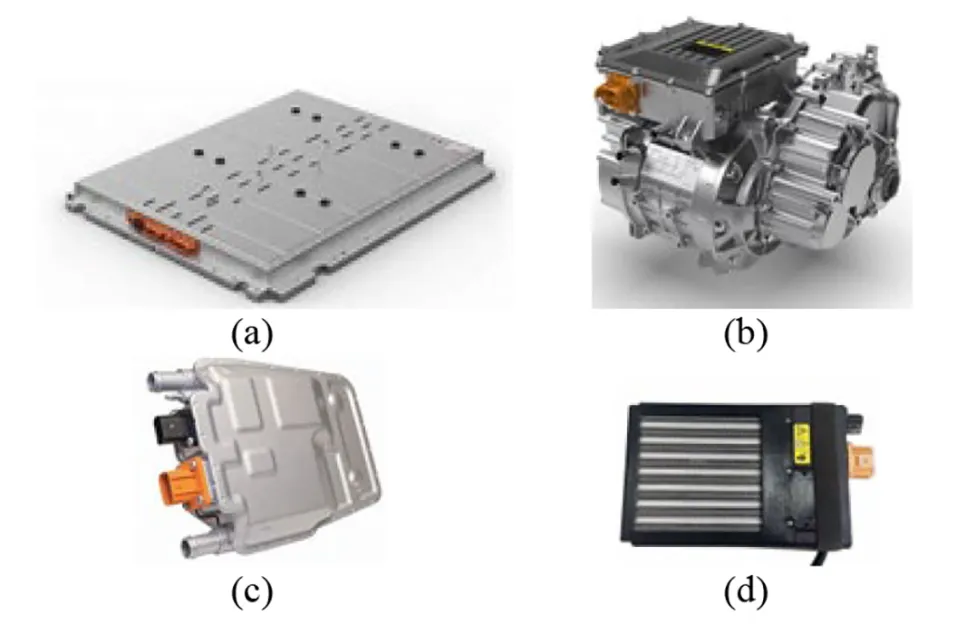 (a)

(b)

(c)

(d)