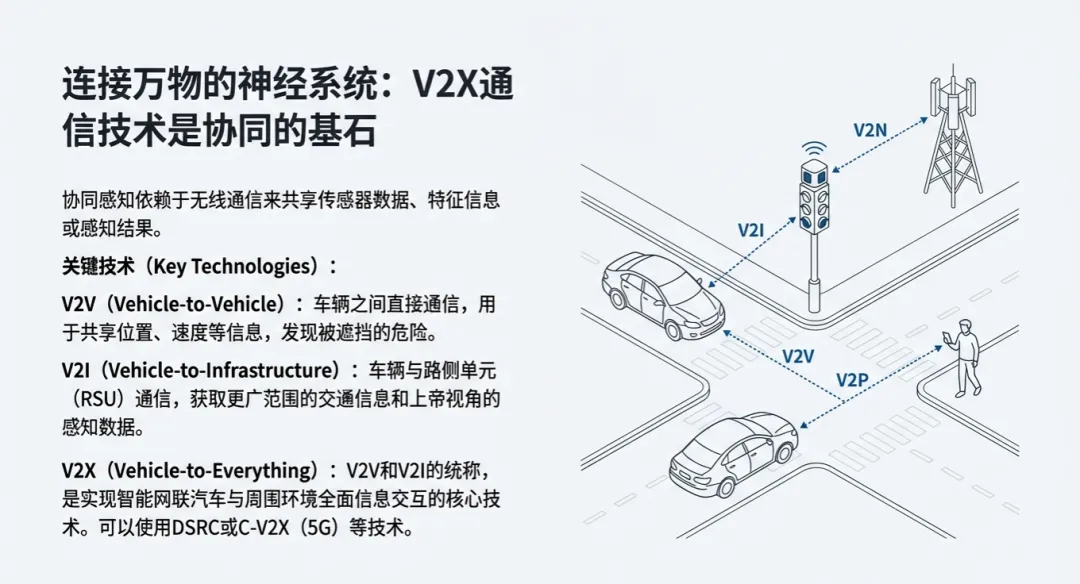 连接万物的神经系统：V2X通信技术是协同的基石

协同感知依赖于无线通信来共享传感器数据、特征信息或感知结果。

关键技术（Key Technologies）：

V2V（Vehicle-to-Vehicle）：车辆之间直接通信，用于共享位置、速度等信息，发现被遮挡的危险。

V2I（Vehicle-to-Infrastructure）：车辆与路侧单元（RSU）通信，获取更广范围的交通信息和上帝视角的感知数据。

V2X（Vehicle-to-Everything）：V2V和V2I的统称，是实现智能网联汽车与周围环境全面信息交互的核心技术。可以使用DSRC或C-V2X（5G）等技术。

V2N

V2I

V2V

V2P