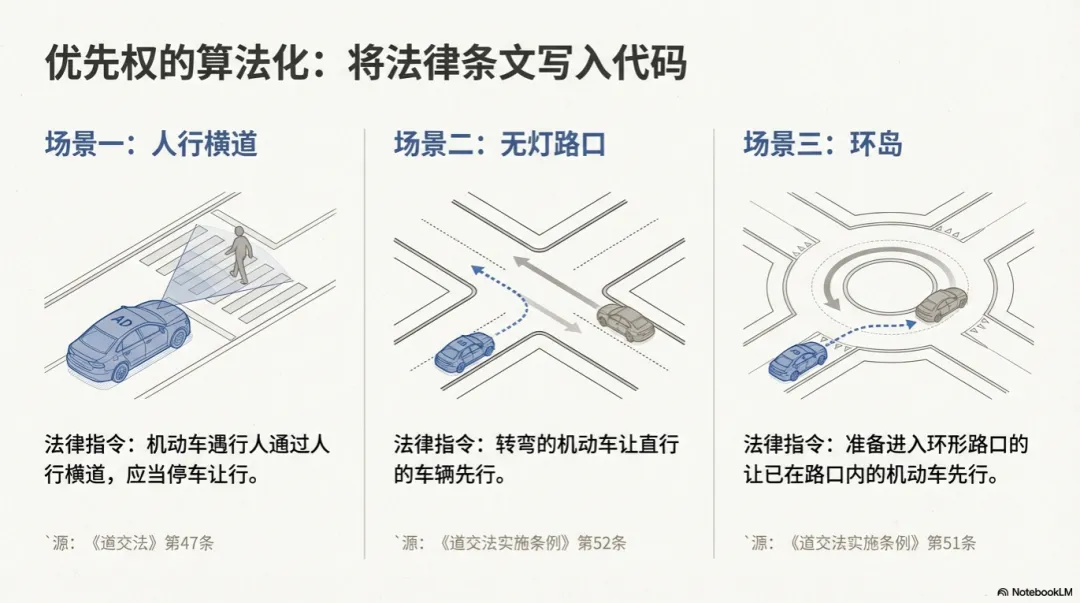 优先权的算法化：将法律条文写入代码

场景一：人行横道

AD

法律指令：机动车遇行人通过人行横道，应当停车让行。

`源：《道交法》第47条

场景二：无灯路口

法律指令：转弯的机动车让直行的车辆先行。

`源：《道交法实施条例》第52条

场景三：环岛

法律指令：准备进入环形路口的让已在路口内的机动车先行。

`源：《道交法实施条例》第51条

NotebookLM