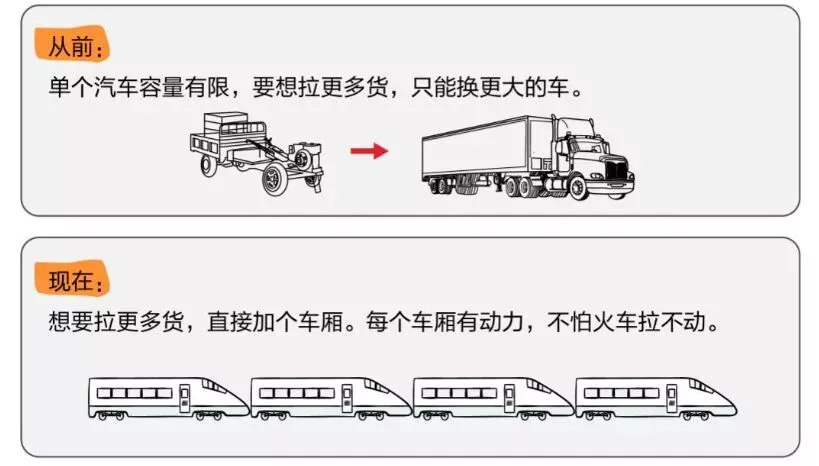 从前：

单个汽车容量有限，要想拉更多货，只能换更大的车。

现在：

想要拉更多货，直接加个车厢。每个车厢有动力，不怕火车拉不动。