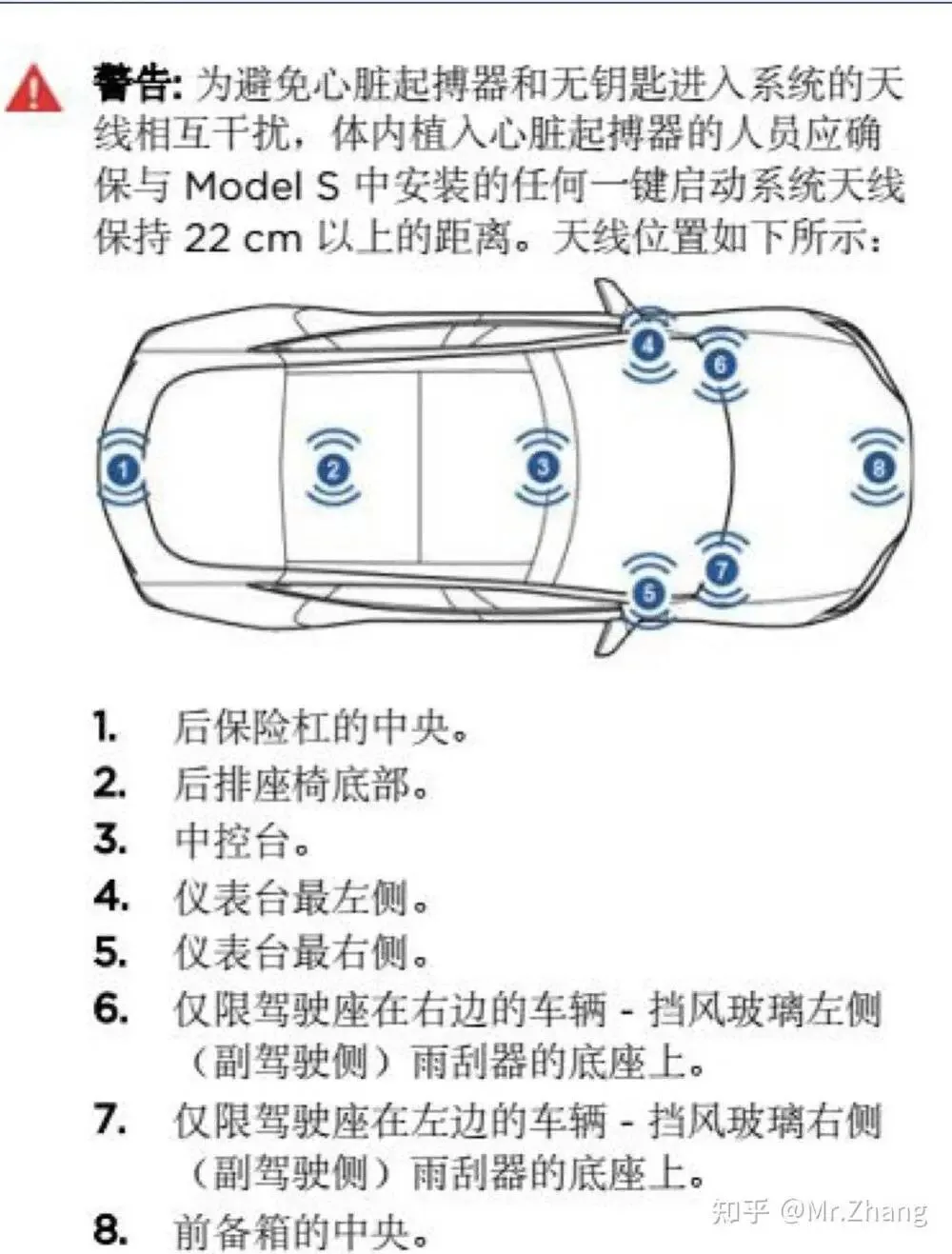 警告: 为避免心脏起搏器和无钥匙进入系统的天线相互干扰，体内植入心脏起搏器的人员应确保与 Model S 中安装的任何一键启动系统天线保持 22 cm 以上的距离。天线位置如下所示：

1
2
3
4
6
8
7
5

1. 后保险杠的中央。
2. 后排座椅底部。
3. 中控台。
4. 仪表台最左侧。
5. 仪表台最右侧。
6. 仅限驾驶座在右边的车辆 - 挡风玻璃左侧（副驾驶侧）雨刮器的底座上。
7. 仅限驾驶座在左边的车辆 - 挡风玻璃右侧（副驾驶侧）雨刮器的底座上。
8. 前备箱的中央。

知乎 @Mr.Zhang