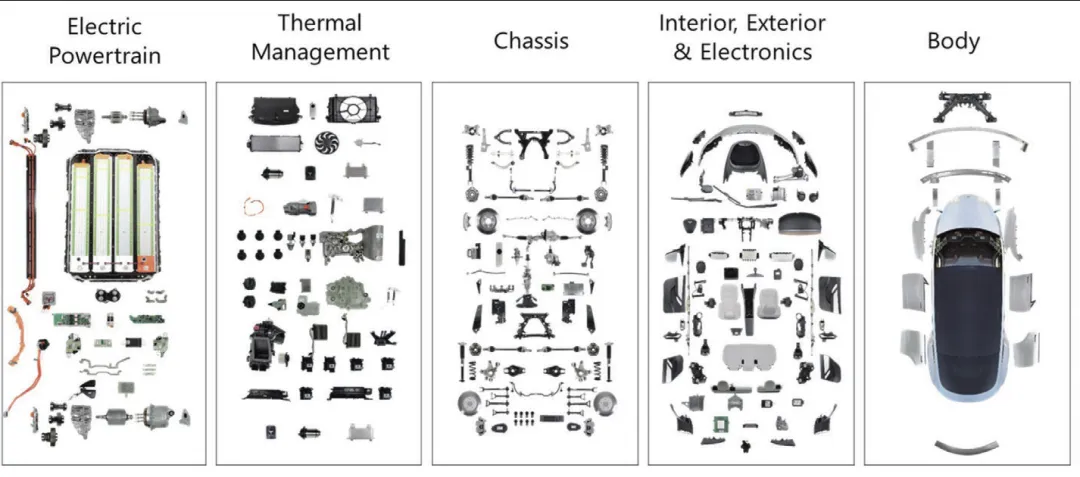 Electric Powertrain

Thermal Management

Chassis

Interior, Exterior & Electronics

Body