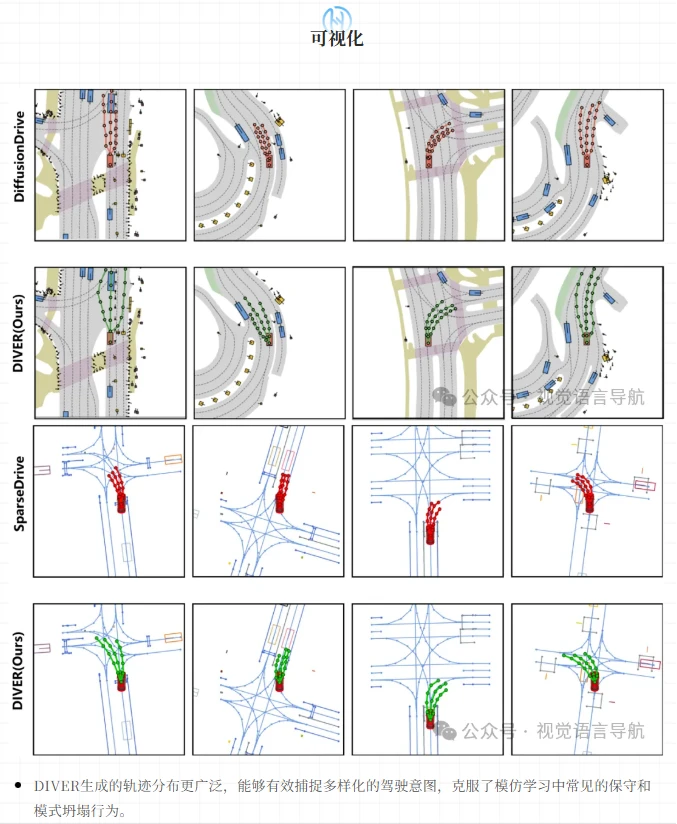 可视化

DiffusionDrive

DIVER(Ours)

公众号 · 视觉语言导航

SparseDrive

DIVER(Ours)

公众号 · 视觉语言导航

• DIVER生成的轨迹分布更广泛，能够有效捕捉多样化的驾驶意图，克服了模仿学习中常见的保守和模式坍塌行为。