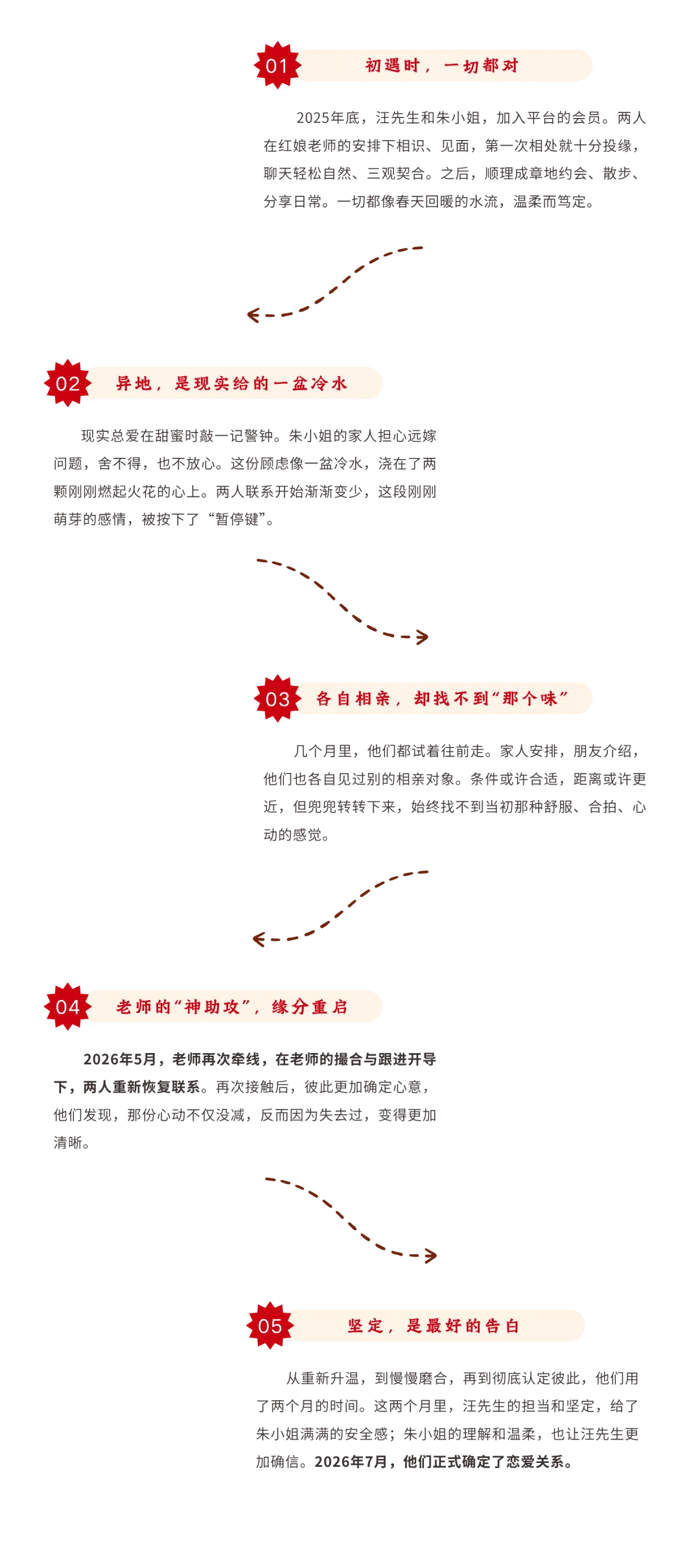 01 初遇时，一切都对

2025年底，汪先生和朱小姐，加入平台的会员。两人在红娘老师的安排下相识、见面，第一次相处就十分投缘，聊天轻松自然、三观契合。之后，顺理成章地约会、散步、分享日常。一切都像春天回暖的水流，温柔而笃定。

02 异地，是现实给的一盆冷水

现实总爱在甜蜜时敲一记警钟。朱小姐的家人担心远嫁问题，舍不得，也不放心。这份顾虑像一盆冷水，浇在了两颗刚刚燃起火花的心上。两人联系开始渐渐变少，这段刚刚萌芽的感情，被按下了“暂停键”。

03 各自相亲，却找不到“那个味”

几个月里，他们都试着往前走。家人安排，朋友介绍，他们也各自见过别的相亲对象。条件或许合适，距离或许更近，但兜兜转转下来，始终找不到当初那种舒服、合拍、心动的感觉。

04 老师的“神助攻”，缘分重启

2026年5月，老师再次牵线，在老师的撮合与跟进开导下，两人重新恢复联系。再次接触后，彼此更加确定心意，他们发现，那份心动不仅没减，反而因为失去过，变得更加清晰。

05 坚定，是最好的告白

从重新升温，到慢慢磨合，再到彻底认定彼此，他们用了两个月的时间。这两个月里，汪先生的担当和坚定，给了朱小姐满满的安全感；朱小姐的理解和温柔，也让汪先生更加确信。2026年7月，他们正式确定了恋爱关系。