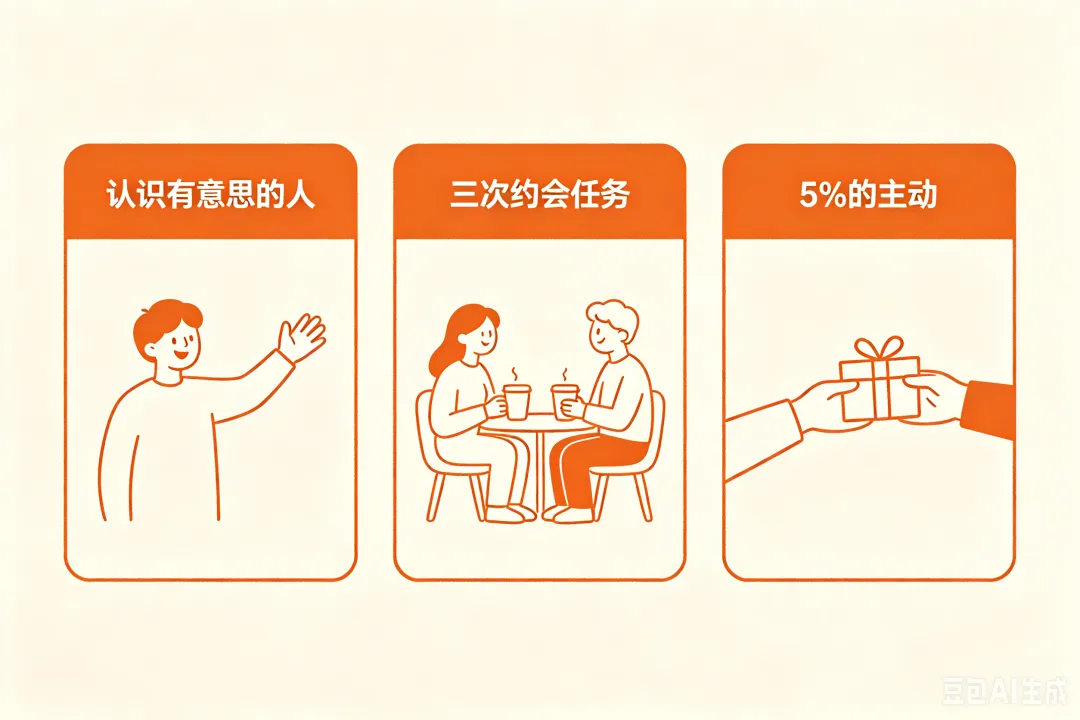 认识有意思的人

三次约会任务

5%的主动

豆包AI生成