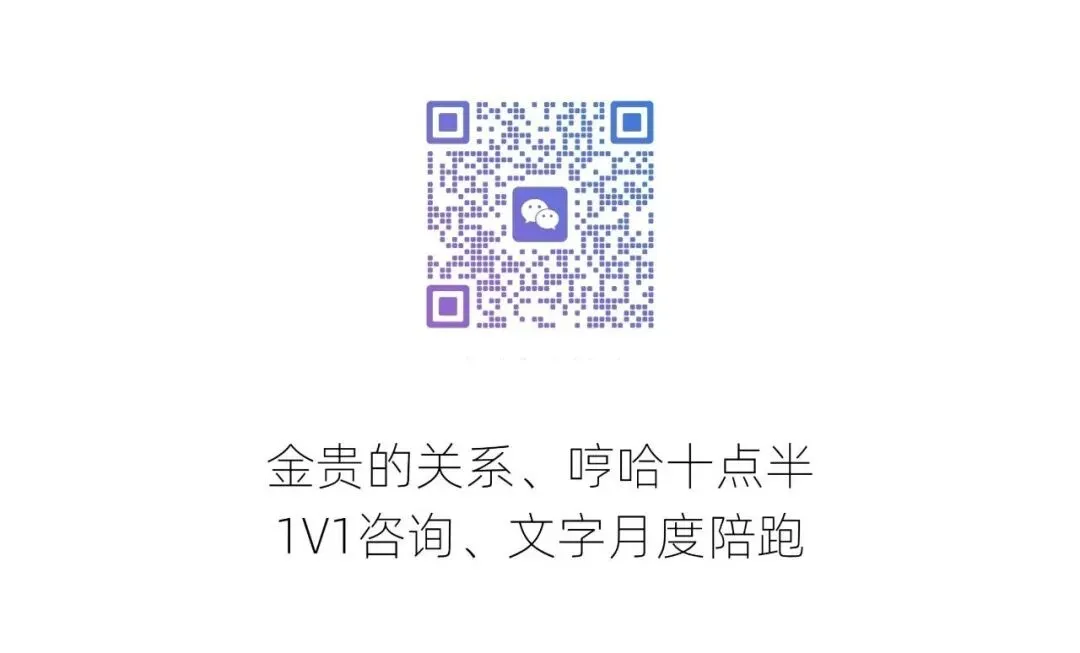 金贵的关系、哼哈十点半
1V1咨询、文字月度陪跑