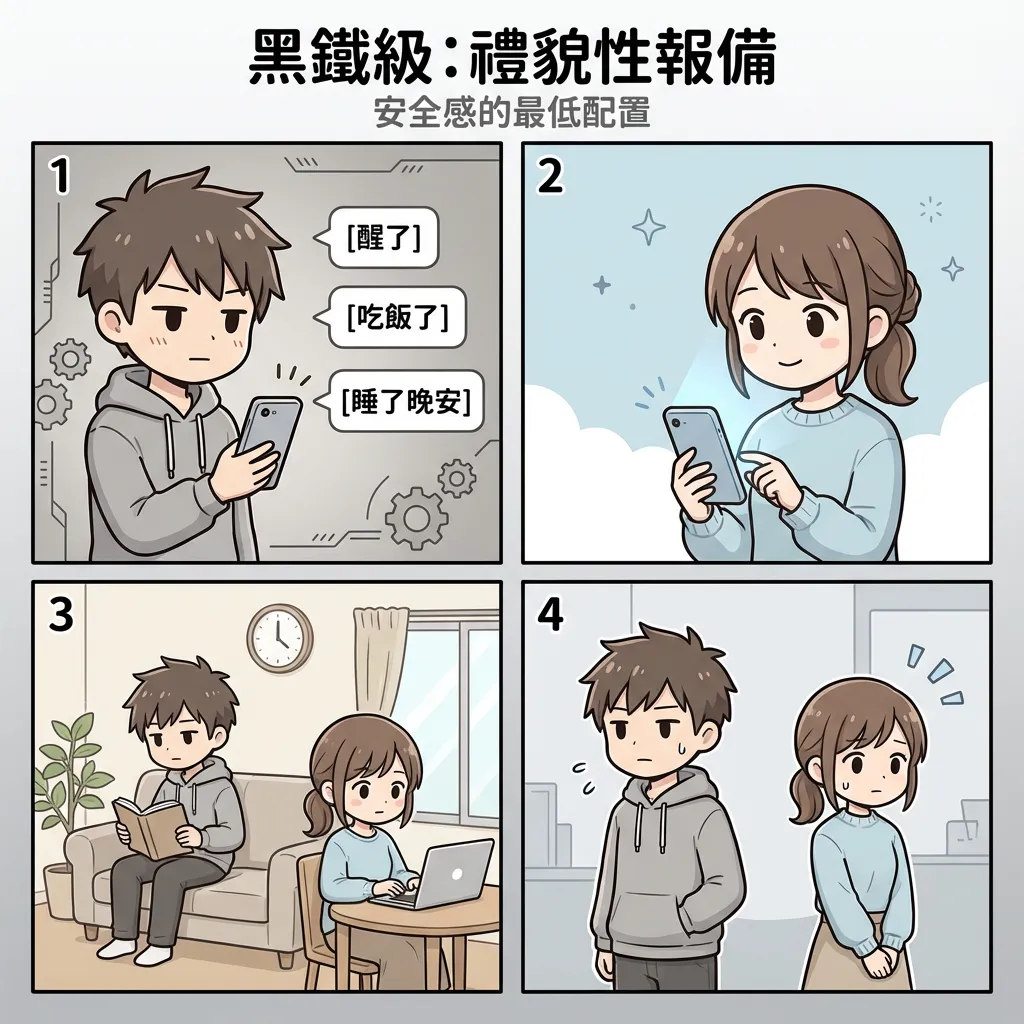 黑鐵級：禮貌性報備

安全感的最低配置

1

[醒了]

[吃飯了]

[睡了晚安]

2

3

4