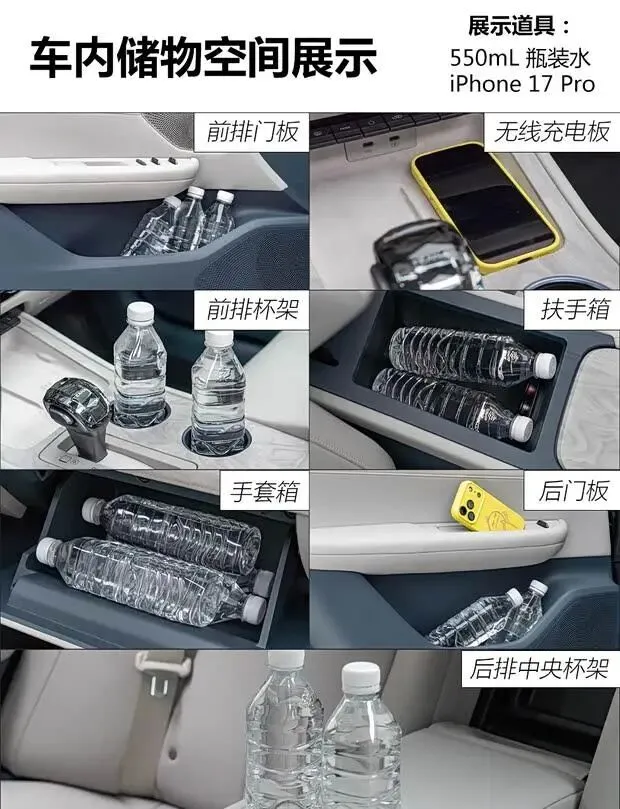 车内储物空间展示

展示道具：
550mL 瓶装水
iPhone 17 Pro

前排门板

无线充电板

前排杯架

扶手箱

手套箱

后门板

后排中央杯架