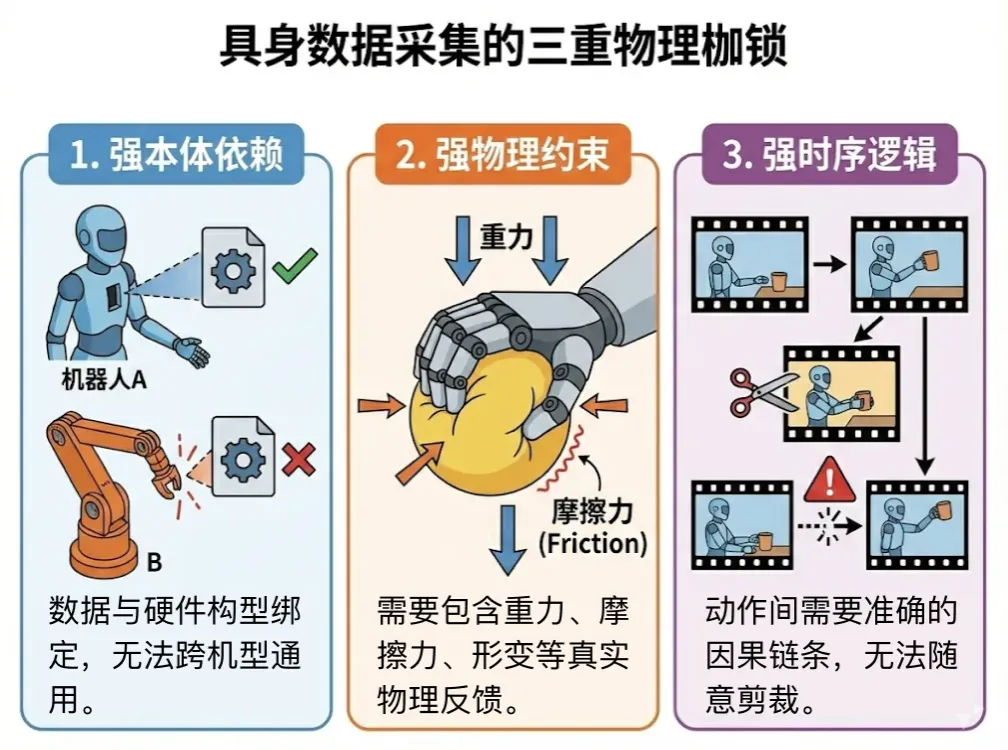 具身数据采集的三重物理枷锁

1. 强本体依赖

机器人A

B

数据与硬件构型绑定，无法跨机型通用。

2. 强物理约束

重力

摩擦力
(Friction)

需要包含重力、摩擦力、形变等真实物理反馈。

3. 强时序逻辑

动作间需要准确的因果链条，无法随意剪裁。