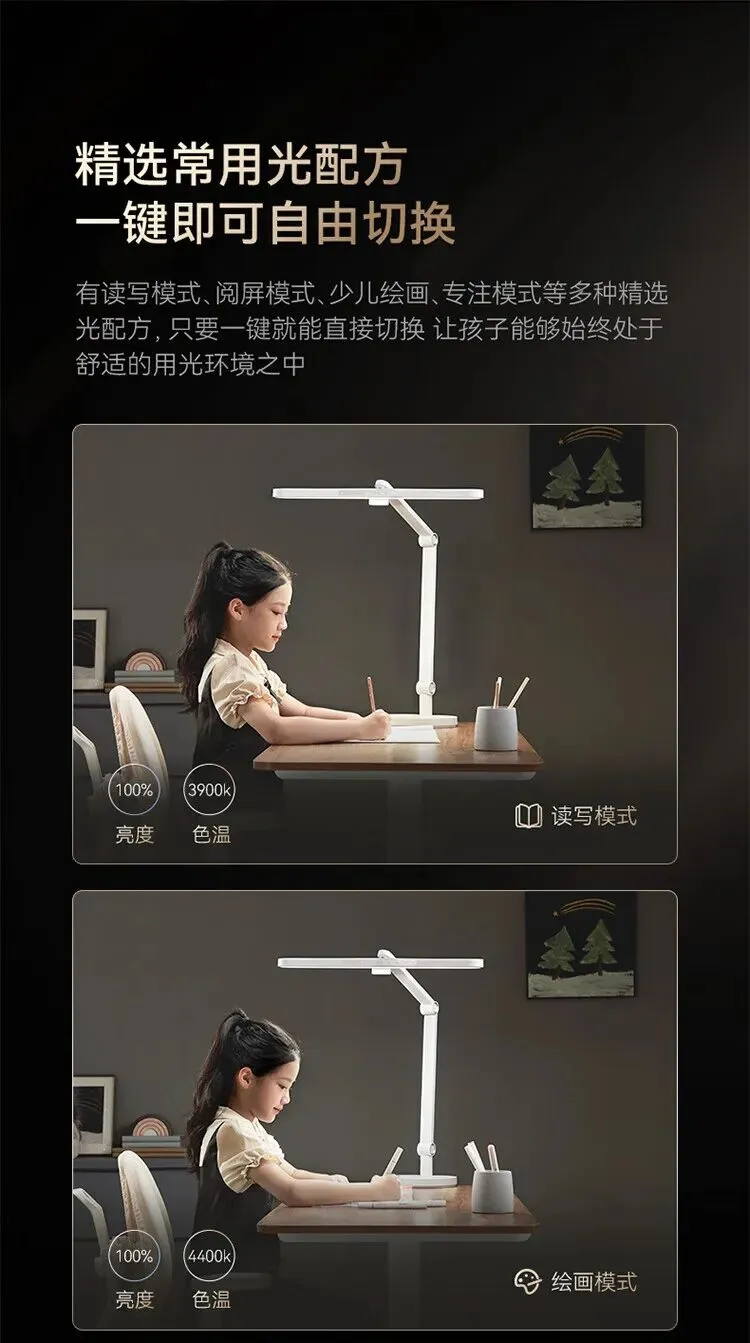 精选常用光配方
一键即可自由切换

有读写模式、阅屏模式、少儿绘画、专注模式等多种精选光配方，只要一键就能直接切换 让孩子能够始终处于舒适的用光环境之中

100%
亮度

3900k
色温

读写模式

100%
亮度

4400k
色温

绘画模式