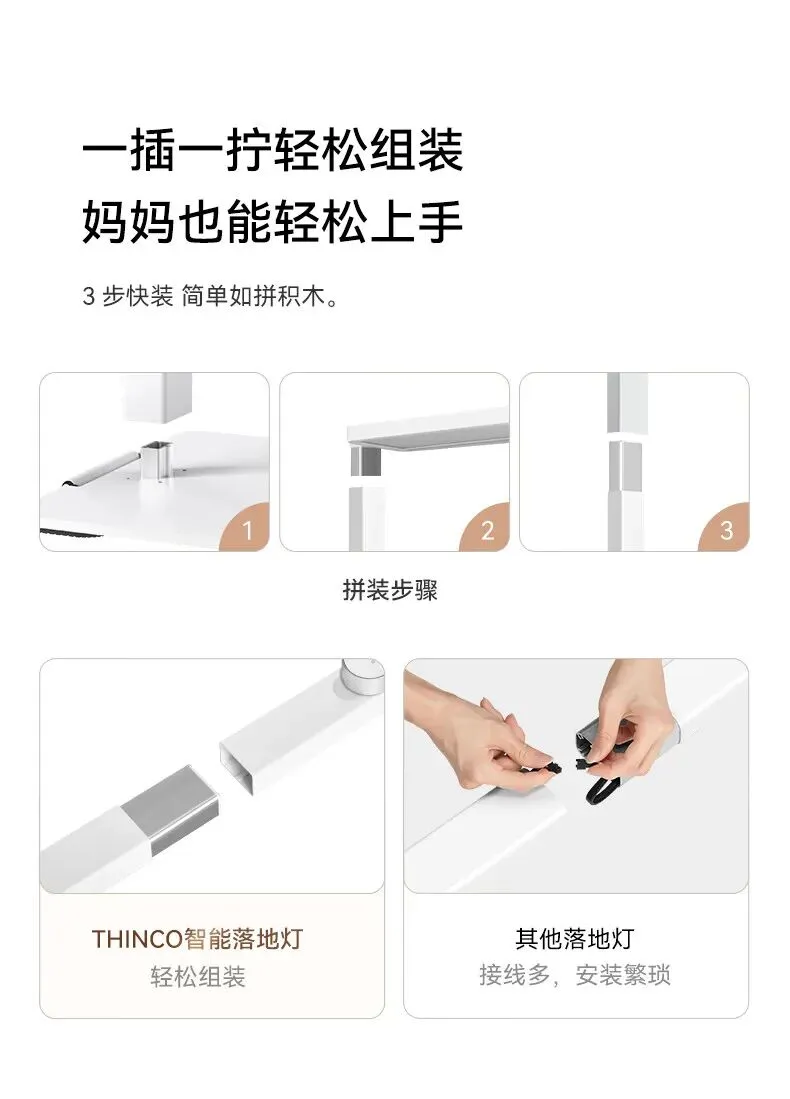 一插一拧轻松组装
妈妈也能轻松上手

3 步快装 简单如拼积木。

1

2

3

拼装步骤

THINCO智能落地灯
轻松组装

其他落地灯
接线多，安装繁琐