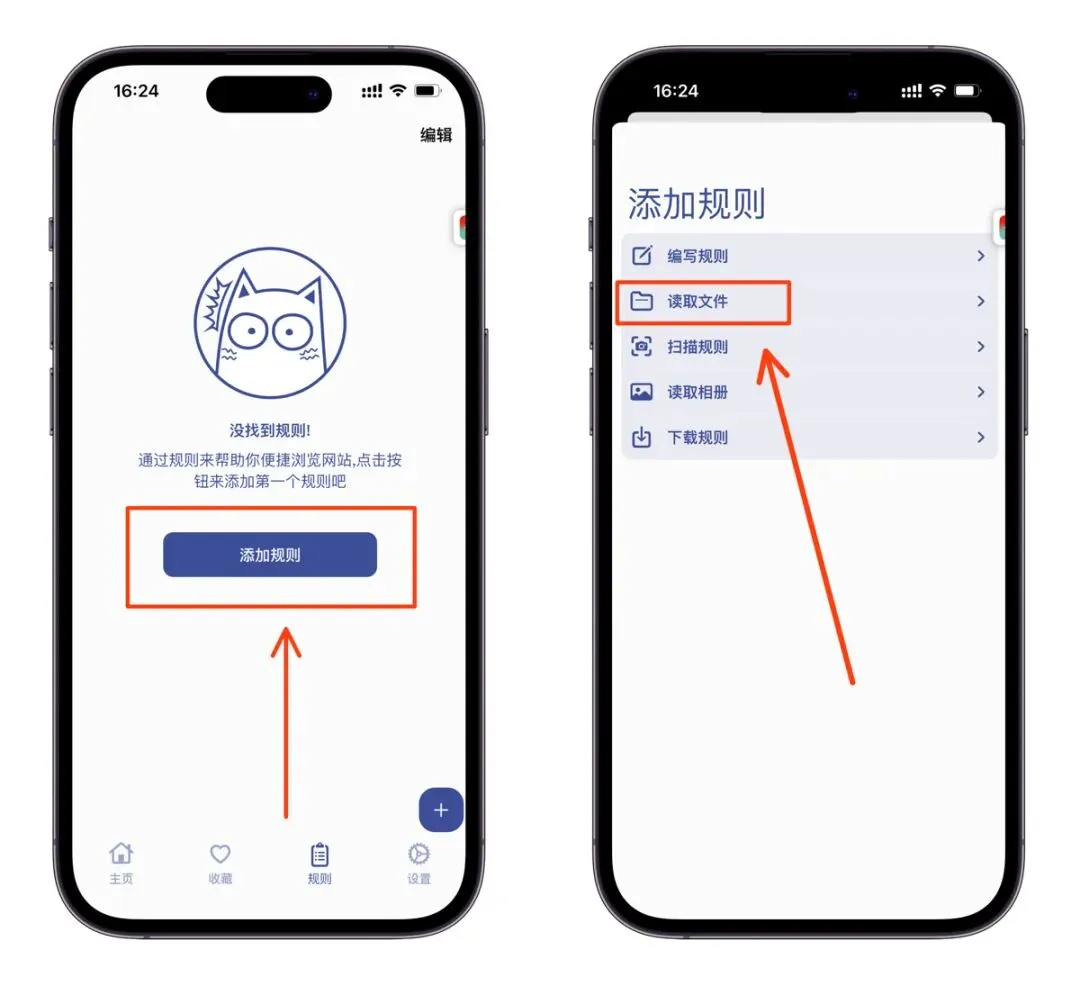 16:24

编辑

没找到规则!

通过规则来帮助你便捷浏览网站,点击按钮来添加第一个规则吧

添加规则

+

主页 收藏 规则 设置

16:24

添加规则

编写规则

读取文件

扫描规则

读取相册

下载规则