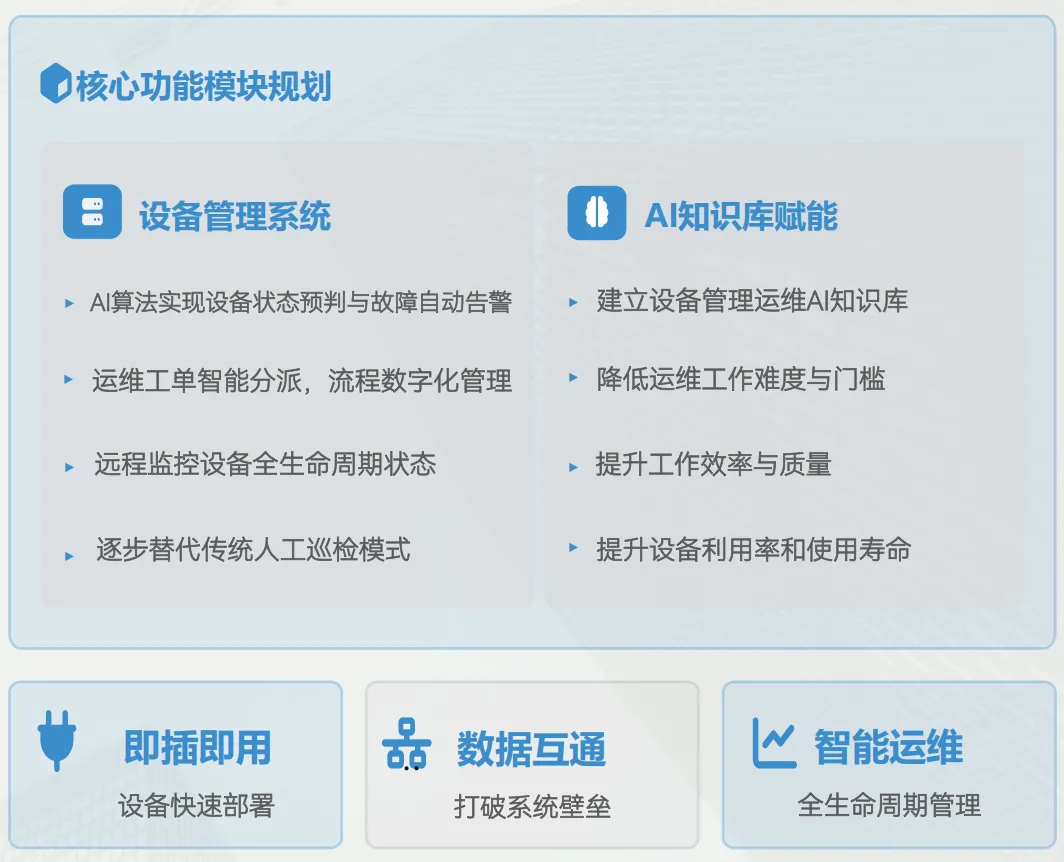 核心功能模块规划

设备管理系统

▸ AI算法实现设备状态预判与故障自动告警

▸ 运维工单智能分派，流程数字化管理

▸ 远程监控设备全生命周期状态

▸ 逐步替代传统人工巡检模式

AI知识库赋能

▸ 建立设备管理运维AI知识库

▸ 降低运维工作难度与门槛

▸ 提升工作效率与质量

▸ 提升设备利用率和使用寿命

即插即用
设备快速部署

数据互通
打破系统壁垒

智能运维
全生命周期管理