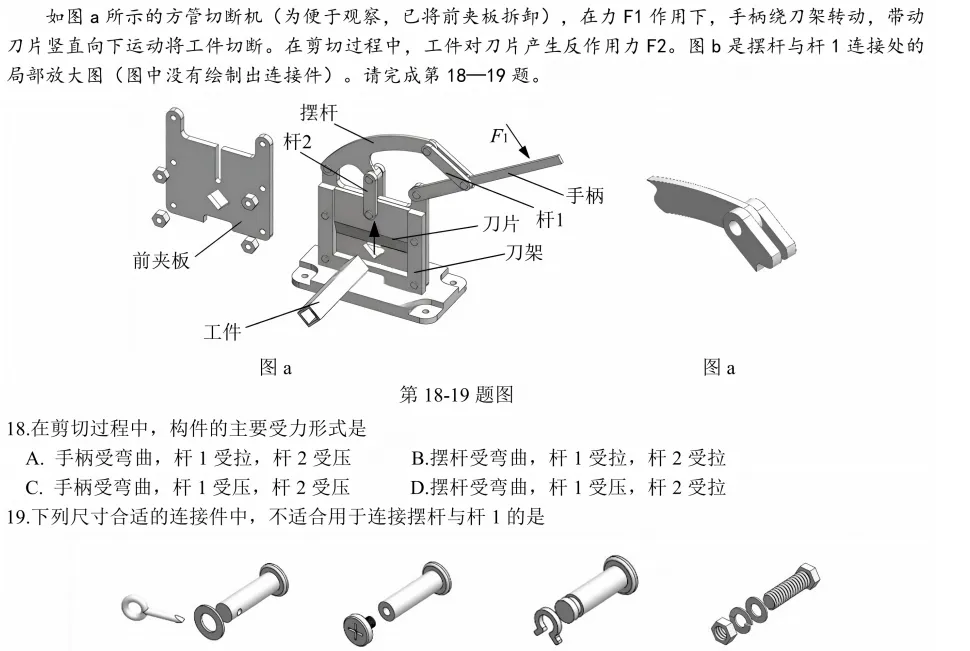 如图 a 所示的方管切断机（为便于观察，已将前夹板拆卸），在力 F1 作用下，手柄绕刀架转动，带动刀片竖直向下运动将工件切断。在剪切过程中，工件对刀片产生反作用力 F2。图 b 是摆杆与杆 1 连接处的局部放大图（图中没有绘制出连接件）。请完成第 18—19 题。

摆杆
杆2
$F_1$
手柄
杆1
刀片
刀架
前夹板
工件
图 a
图 a
第 18-19 题图

18.在剪切过程中，构件的主要受力形式是
A. 手柄受弯曲，杆 1 受拉，杆 2 受压
B.摆杆受弯曲，杆 1 受拉，杆 2 受拉
C. 手柄受弯曲，杆 1 受压，杆 2 受压
D.摆杆受弯曲，杆 1 受压，杆 2 受拉

19.下列尺寸合适的连接件中，不适合用于连接摆杆与杆 1 的是