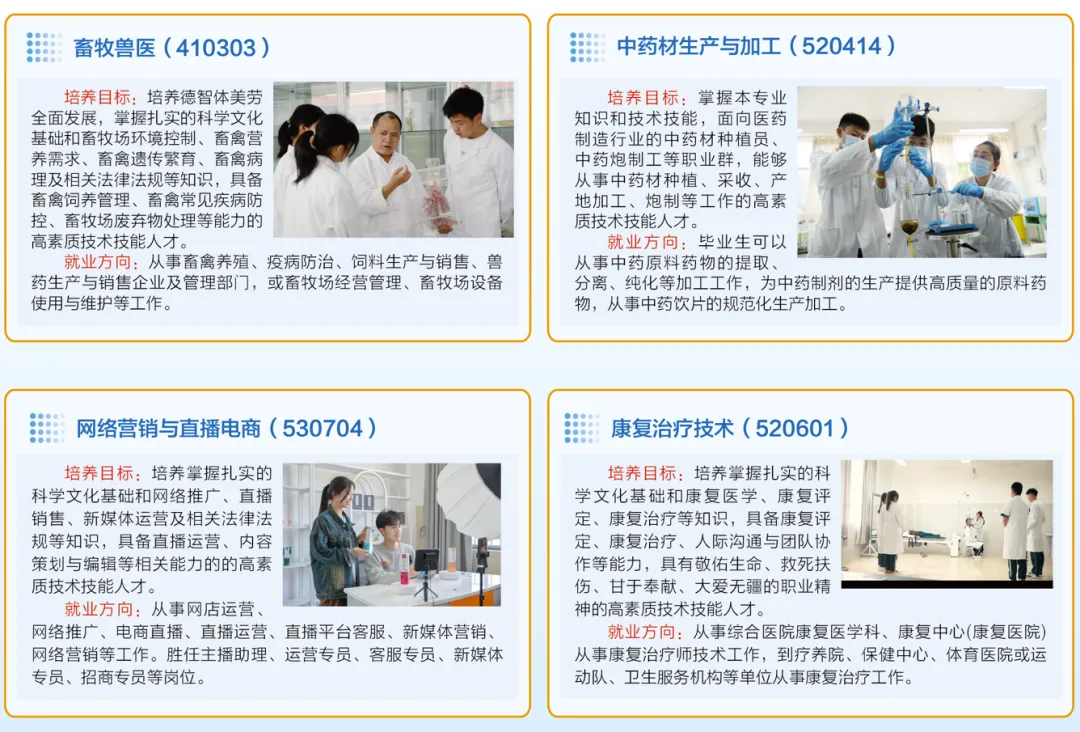 畜牧兽医（410303）

培养目标：培养德智体美劳全面发展，掌握扎实的科学文化基础和畜牧场环境控制、畜禽营养需求、畜禽遗传繁育、畜禽病理及相关法律法规等知识，具备畜禽饲养管理、畜禽常见疾病防控、畜牧场废弃物处理等能力的高素质技术技能人才。

就业方向：从事畜禽养殖、疫病防治、饲料生产与销售、兽药生产与销售企业及管理部门，或畜牧场经营管理、畜牧场设备使用与维护等工作。

中药材生产与加工（520414）

培养目标：掌握本专业知识和技术技能，面向医药制造行业的中药材种植员、中药炮制工等职业群，能够从事中药材种植、采收、产地加工、炮制等工作的高素质技术技能人才。

就业方向：毕业生可以从事中药原料药物的提取、分离、纯化等加工工作，为中药制剂的生产提供高质量的原料药物，从事中药饮片的规范化生产加工。

网络营销与直播电商（530704）

培养目标：培养掌握扎实的科学文化基础和网络推广、直播销售、新媒体运营及相关法律法规等知识，具备直播运营、内容策划与编辑等相关能力的高素质技术技能人才。

就业方向：从事网店运营、网络推广、电商直播、直播运营、直播平台客服、新媒体营销、网络营销等工作。胜任主播助理、运营专员、客服专员、新媒体专员、招商专员等岗位。

康复治疗技术（520601）

培养目标：培养掌握扎实的科学文化基础和康复医学、康复评定、康复治疗等知识，具备康复评定、康复治疗、人际沟通与团队协作等能力，具有敬佑生命、救死扶伤、甘于奉献、大爱无疆的职业精神的高素质技术技能人才。

就业方向：从事综合医院康复医学科、康复中心(康复医院)从事康复治疗师技术工作，到疗养院、保健中心、体育医院或运动队、卫生服务机构等单位从事康复治疗工作。