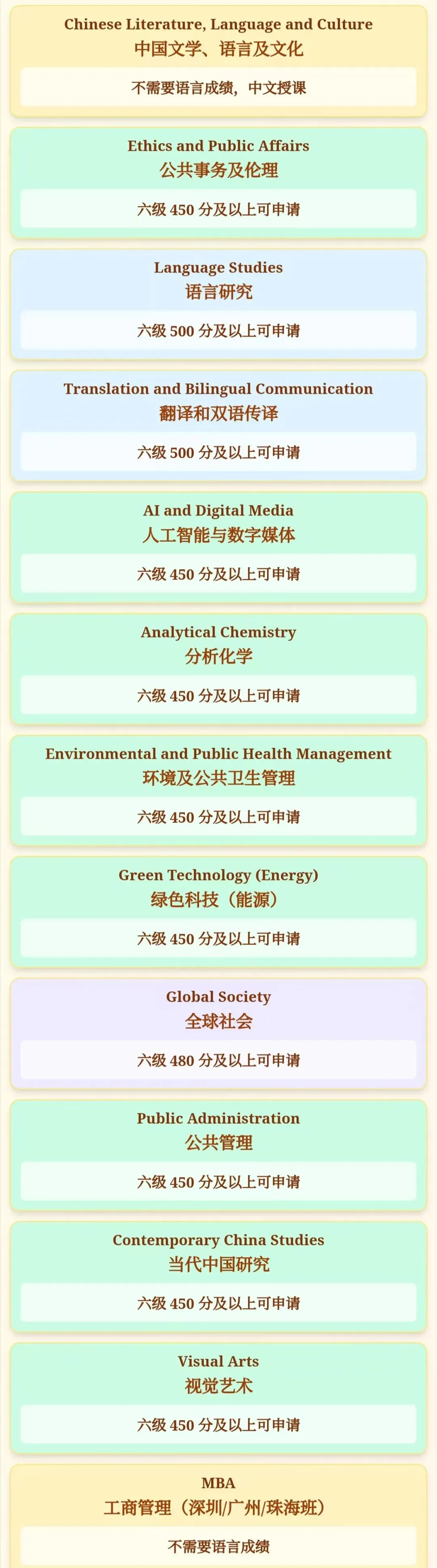 Chinese Literature, Language and Culture
中国文学、语言及文化

不需要语言成绩，中文授课

Ethics and Public Affairs
公共事务及伦理

六级450分及以上可申请

Language Studies
语言研究

六级500分及以上可申请

Translation and Bilingual Communication
翻译和双语传译

六级500分及以上可申请

AI and Digital Media
人工智能与数字媒体

六级450分及以上可申请

Analytical Chemistry
分析化学

六级450分及以上可申请

Environmental and Public Health Management
环境及公共卫生管理

六级450分及以上可申请

Green Technology (Energy)
绿色科技（能源）

六级450分及以上可申请

Global Society
全球社会

六级480分及以上可申请

Public Administration
公共管理

六级450分及以上可申请

Contemporary China Studies
当代中国研究

六级450分及以上可申请

Visual Arts
视觉艺术

六级450分及以上可申请

MBA
工商管理（深圳/广州/珠海班）

不需要语言成绩