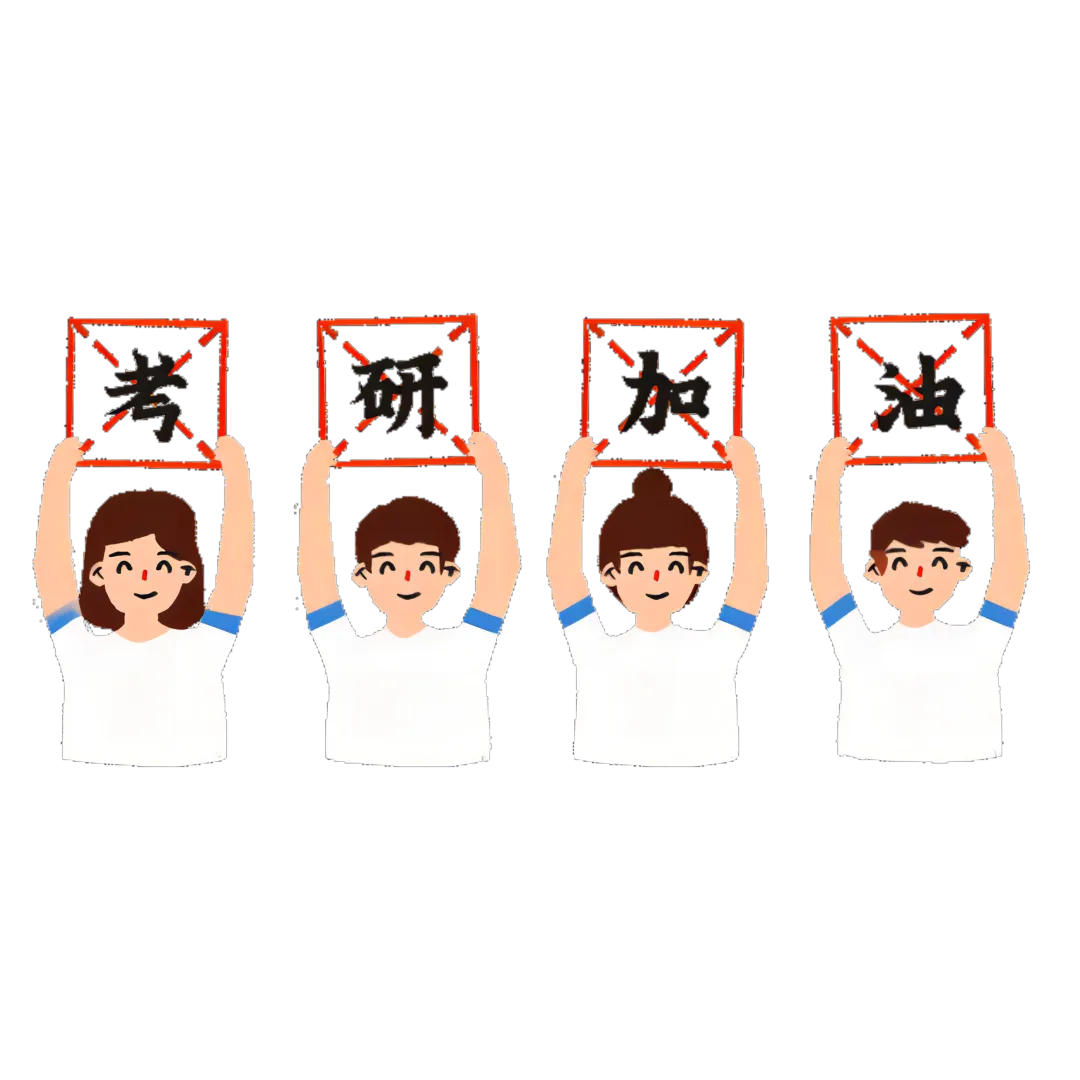 考 研 加 油